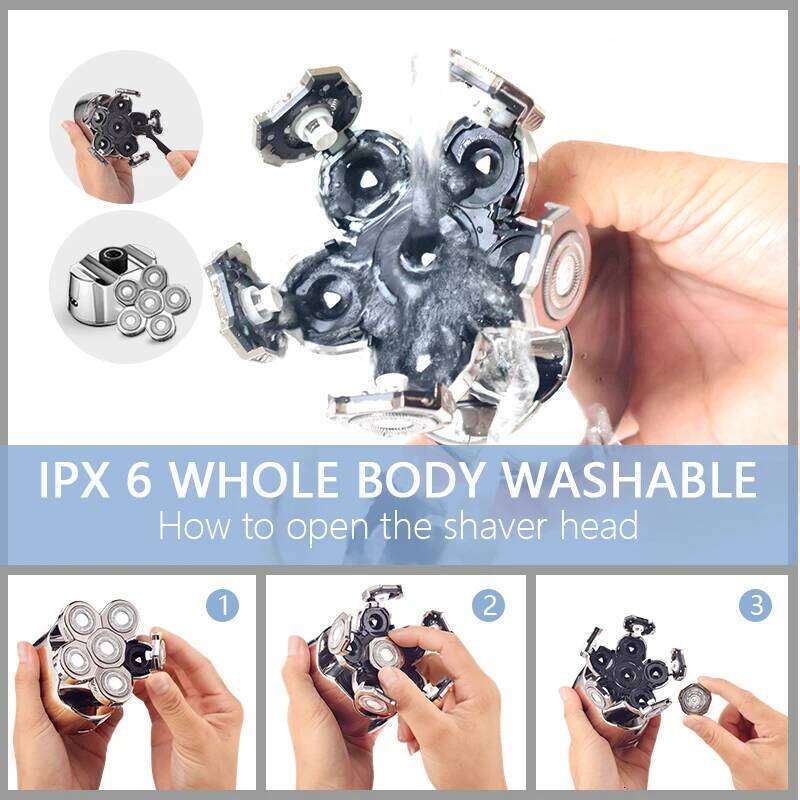 IPX 6 WHOLE BODY WASHABLE
How to open the shaver head

1

2

3