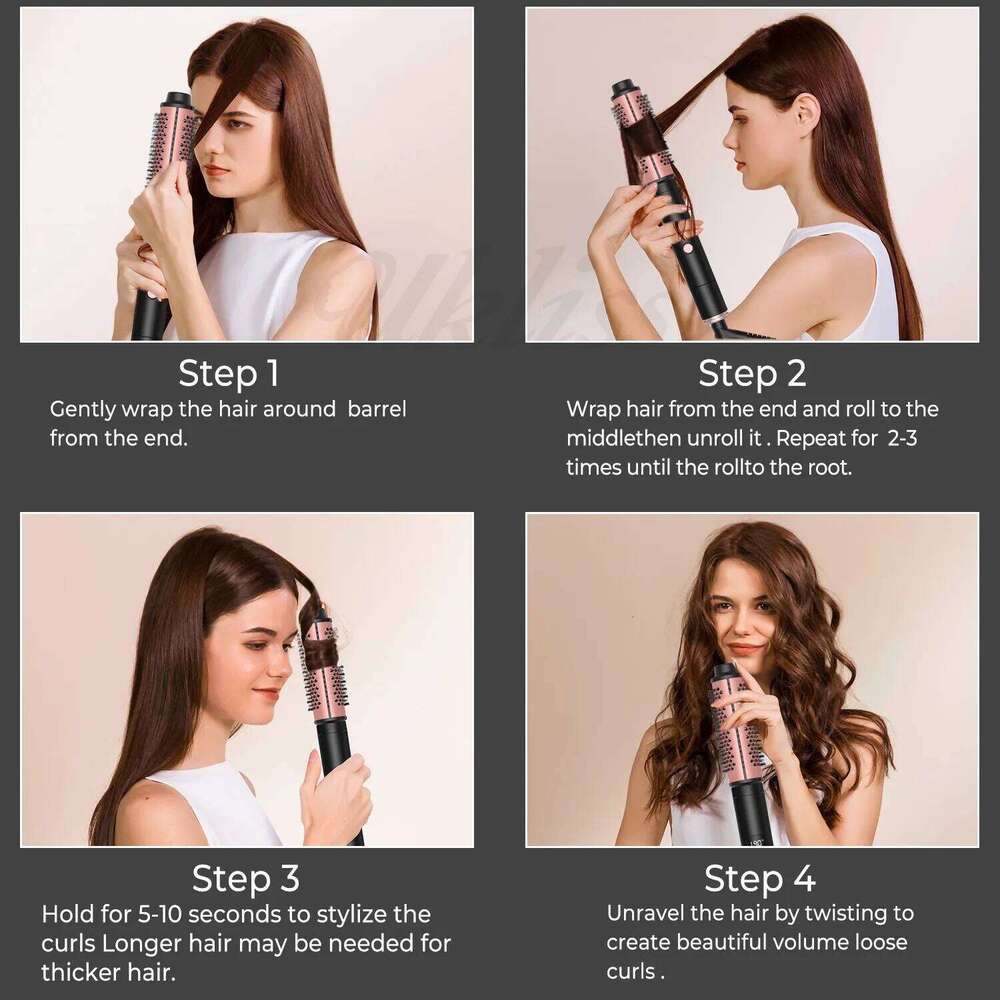 Step 1
Gently wrap the hair around  barrel from the end.

Step 2
Wrap hair from the end and roll to the middlethen unroll it . Repeat for  2-3 times until the rollto the root.

Step 3
Hold for 5-10 seconds to stylize the curls Longer hair may be needed for thicker hair.

Step 4
Unravel the hair by twisting to create beautiful volume loose curls .