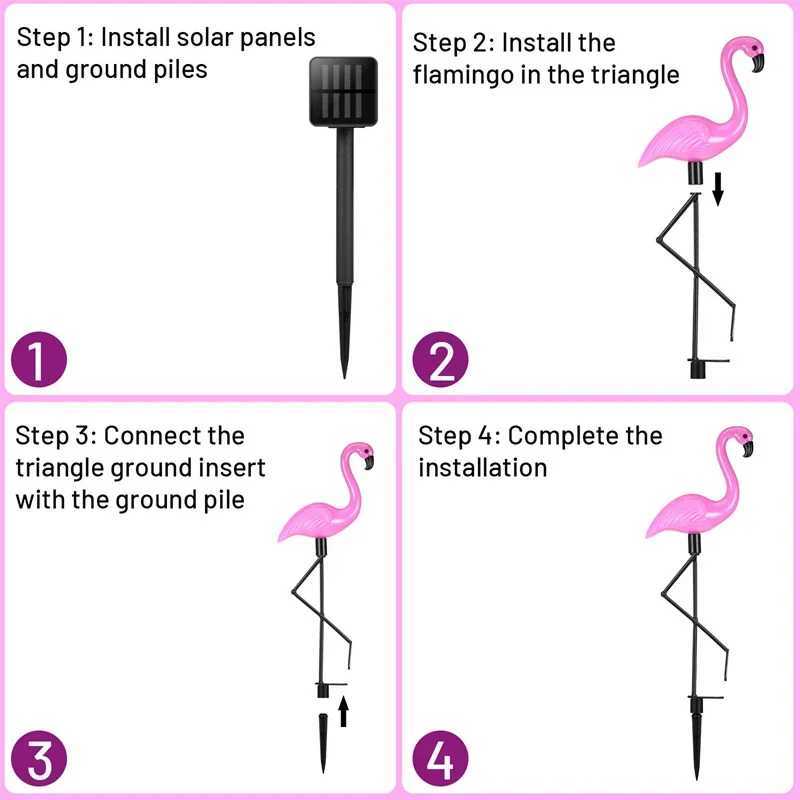 Step 1: Install solar panels and ground piles

1

Step 2: Install the flamingo in the triangle

2

Step 3: Connect the triangle ground insert with the ground pile

3

Step 4: Complete the installation

4