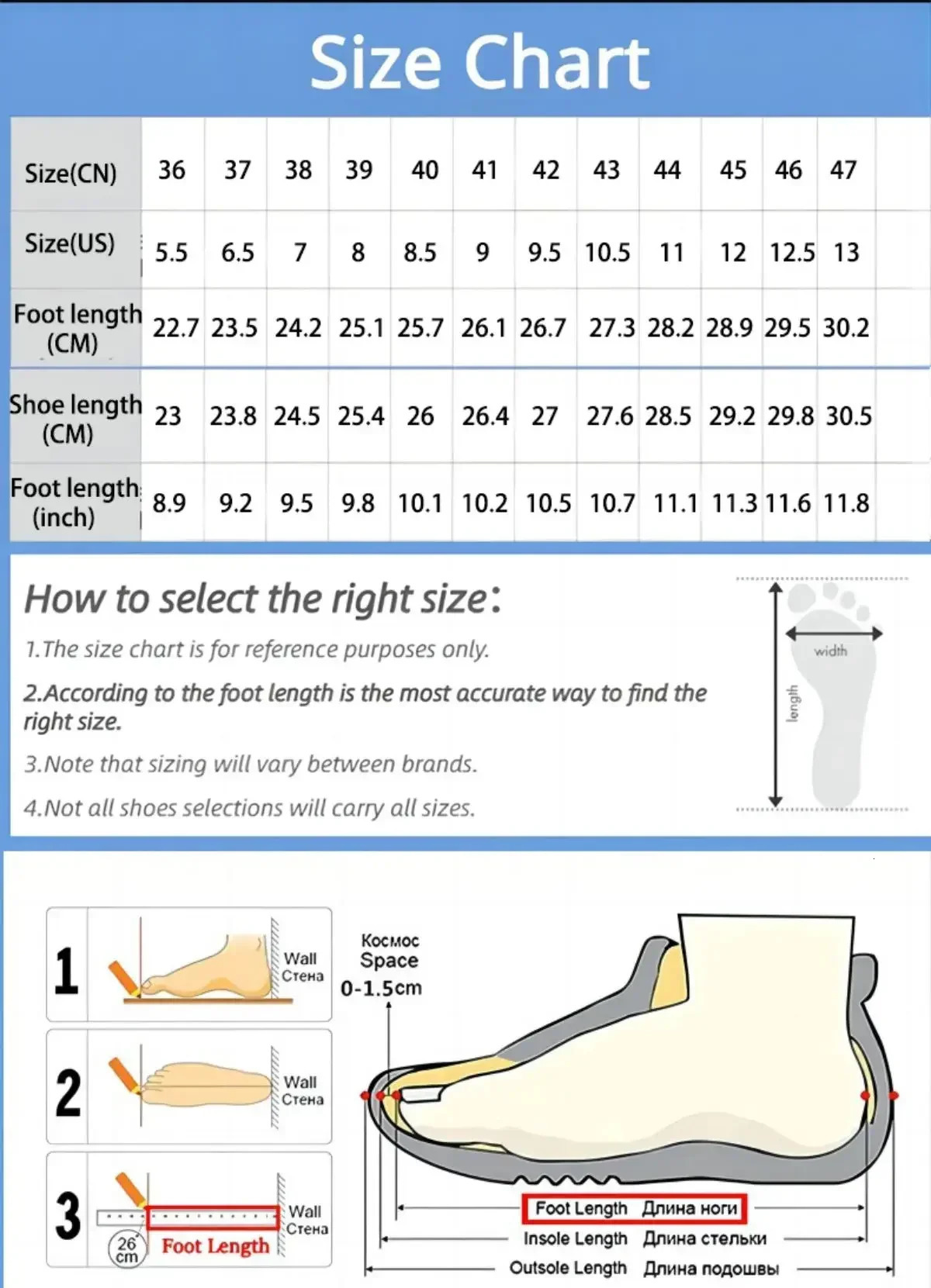 Size Chart

| Size(CN) | 36 | 37 | 38 | 39 | 40 | 41 | 42 | 43 | 44 | 45 | 46 | 47 |
|---|---|---|---|---|---|---|---|---|---|---|---|---|
| Size(US) | 5.5 | 6.5 | 7 | 8 | 8.5 | 9 | 9.5 | 10.5 | 11 | 12 | 12.5 | 13 |
| Foot length (CM) | 22.7 | 23.5 | 24.2 | 25.1 | 25.7 | 26.1 | 26.7 | 27.3 | 28.2 | 28.9 | 29.5 | 30.2 |
| Shoe length (CM) | 23 | 23.8 | 24.5 | 25.4 | 26 | 26.4 | 27 | 27.6 | 28.5 | 29.2 | 29.8 | 30.5 |
| Foot length (inch) | 8.9 | 9.2 | 9.5 | 9.8 | 10.1 | 10.2 | 10.5 | 10.7 | 11.1 | 11.3 | 11.6 | 11.8 |

How to select the right size:

1.The size chart is for reference purposes only.

2.According to the foot length is the most accurate way to find the right size.

3.Note that sizing will vary between brands.

4.Not all shoes selections will carry all sizes.

width
length

1 Wall Стена

2 Wall Стена

3 Wall Стена
26 cm
Foot Length

Космос
Space
0-1.5cm

Foot Length Длина ноги
Insole Length Длина стельки
Outsole Length Длина подошвы