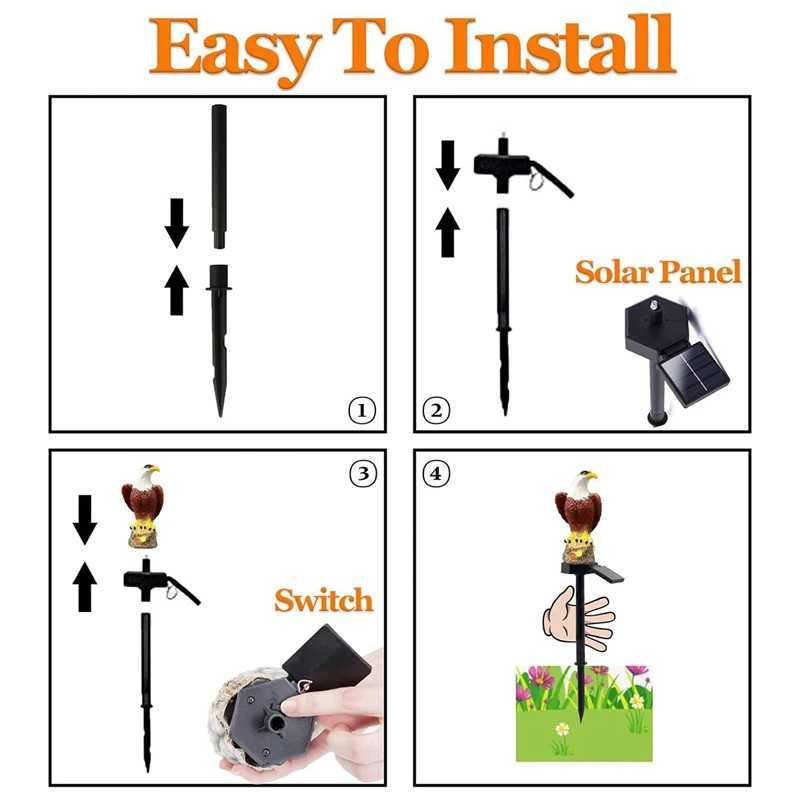 Easy To Install

①

②

Solar Panel

③

Switch

④