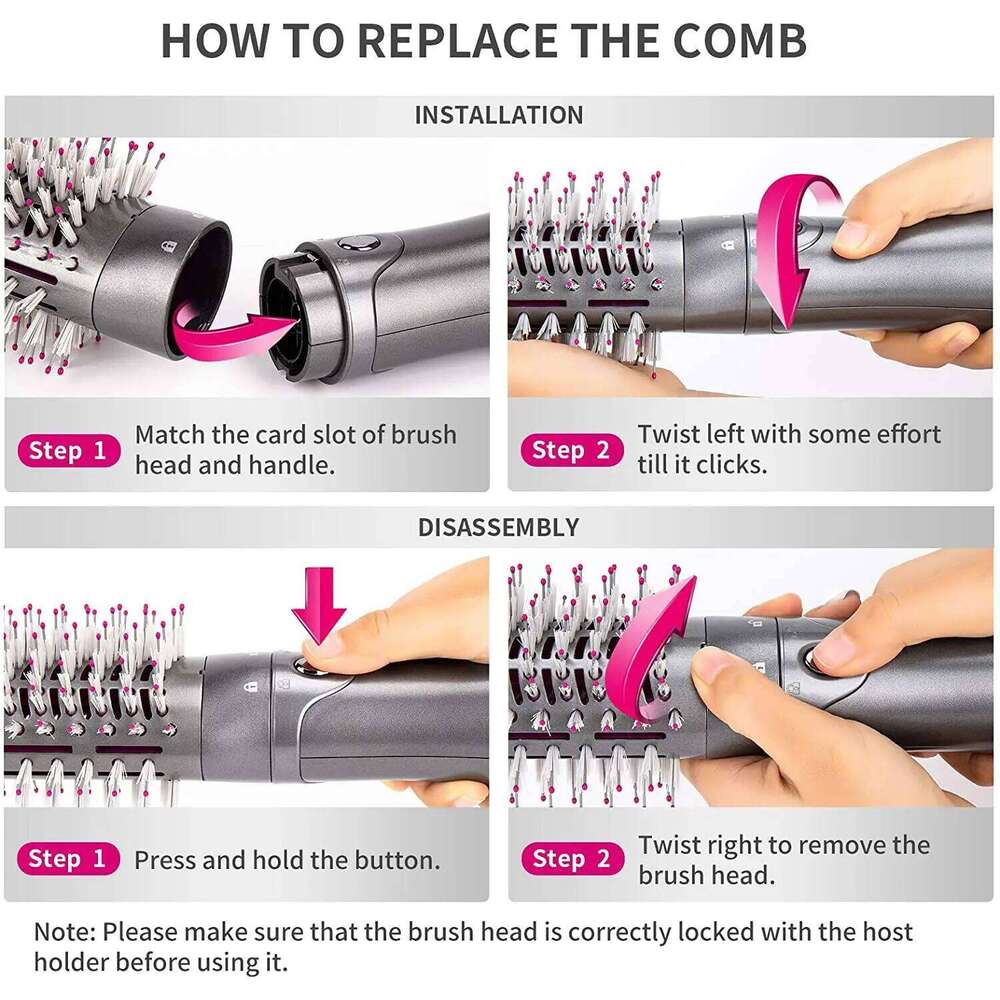 HOW TO REPLACE THE COMB

INSTALLATION

Step 1 Match the card slot of brush head and handle.

Step 2 Twist left with some effort till it clicks.

DISASSEMBLY

Step 1 Press and hold the button.

Step 2 Twist right to remove the brush head.

Note: Please make sure that the brush head is correctly locked with the host holder before using it.