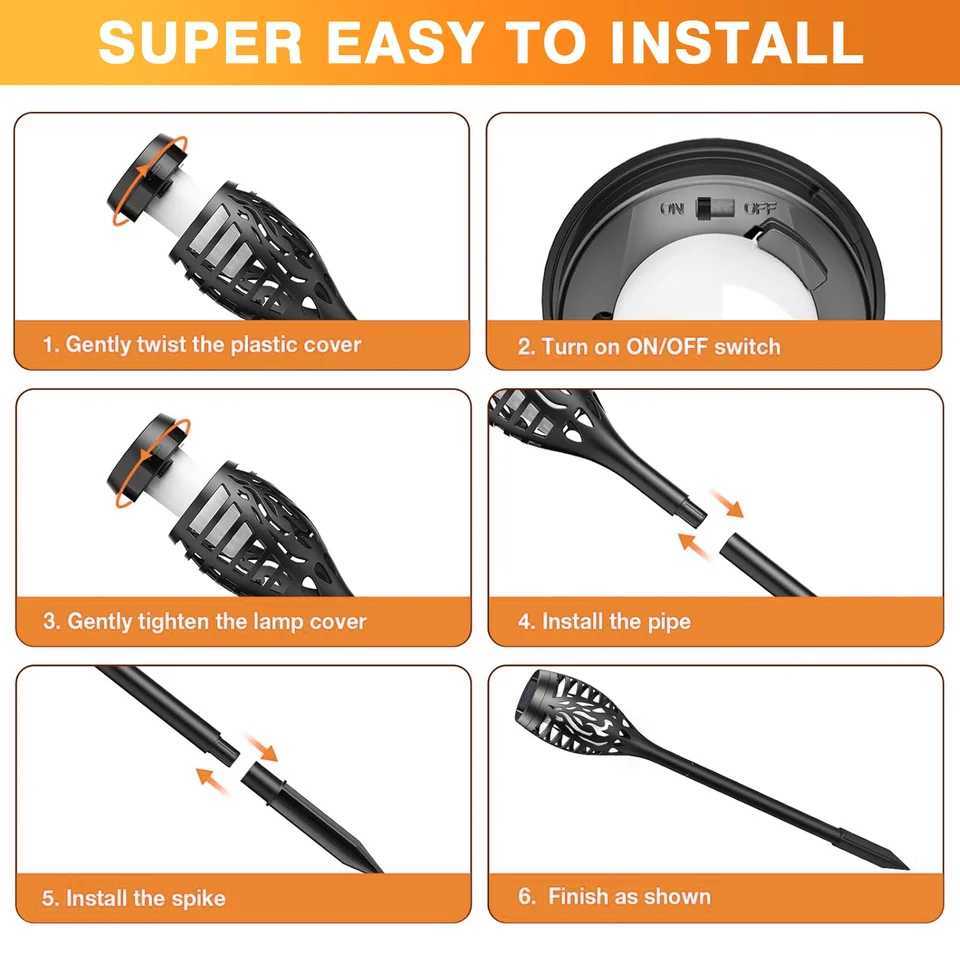 SUPER EASY TO INSTALL

1. Gently twist the plastic cover

ON OFF

2. Turn on ON/OFF switch

3. Gently tighten the lamp cover

4. Install the pipe

5. Install the spike

6. Finish as shown