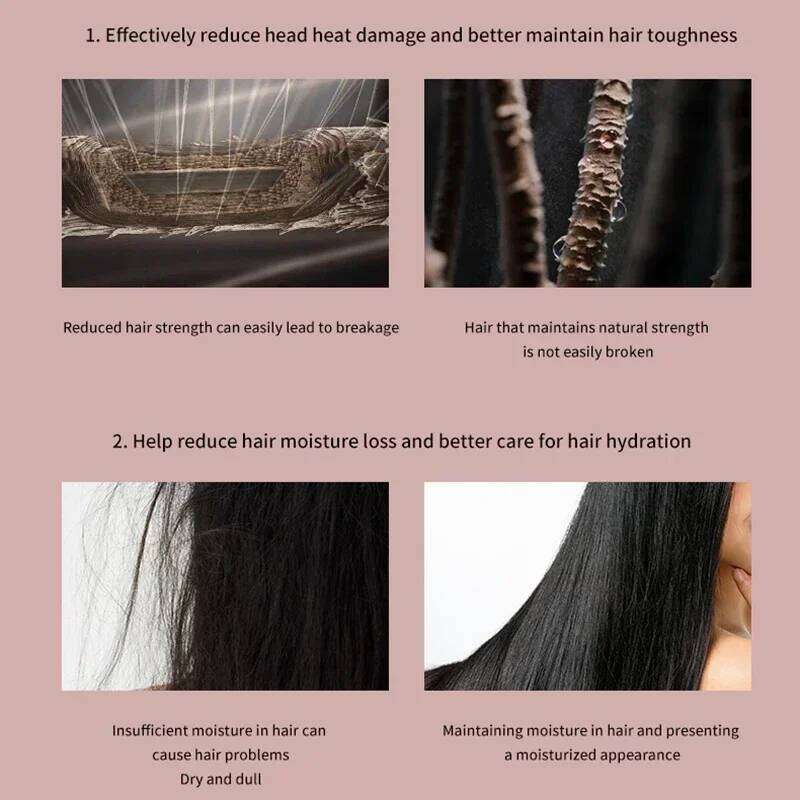 1. Effectively reduce head heat damage and better maintain hair toughness

Reduced hair strength can easily lead to breakage

Hair that maintains natural strength is not easily broken

2. Help reduce hair moisture loss and better care for hair hydration

Insufficient moisture in hair can cause hair problems
Dry and dull

Maintaining moisture in hair and presenting a moisturized appearance