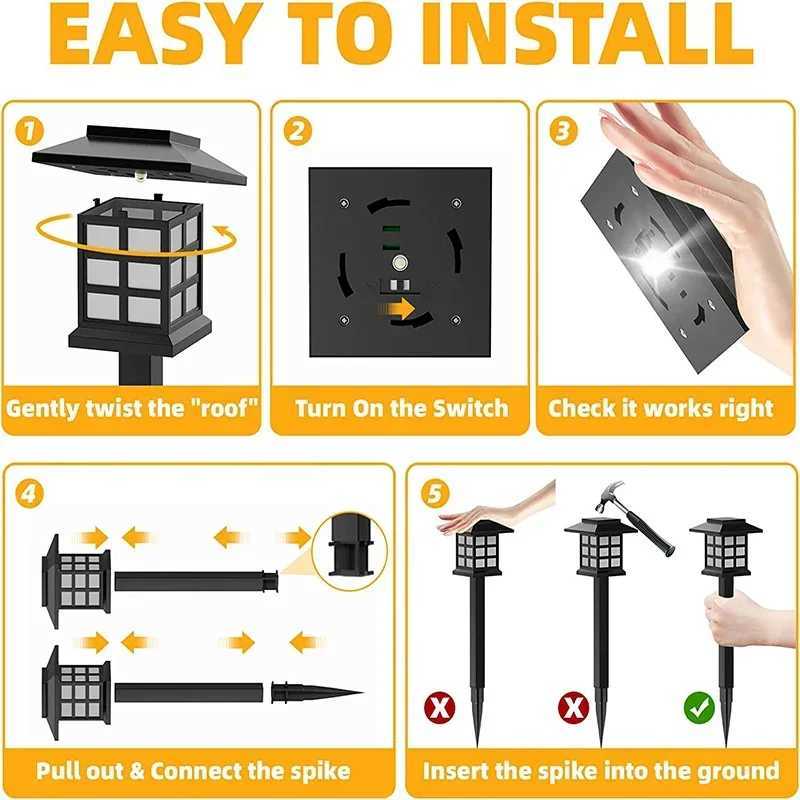 EASY TO INSTALL

1
Gently twist the "roof"

2
Turn On the Switch

3
Check it works right

4
Pull out & Connect the spike

5
Insert the spike into the ground