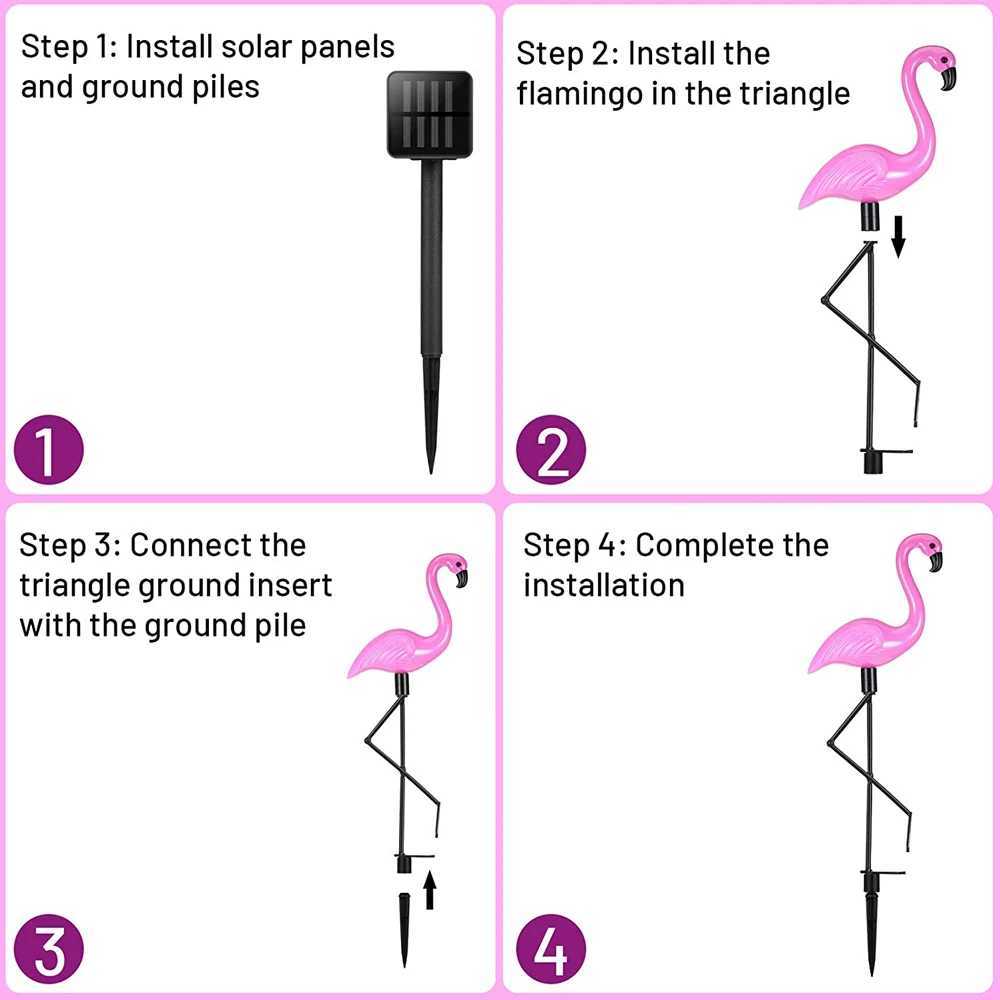 Step 1: Install solar panels and ground piles

1

Step 2: Install the flamingo in the triangle

2

Step 3: Connect the triangle ground insert with the ground pile

3

Step 4: Complete the installation

4