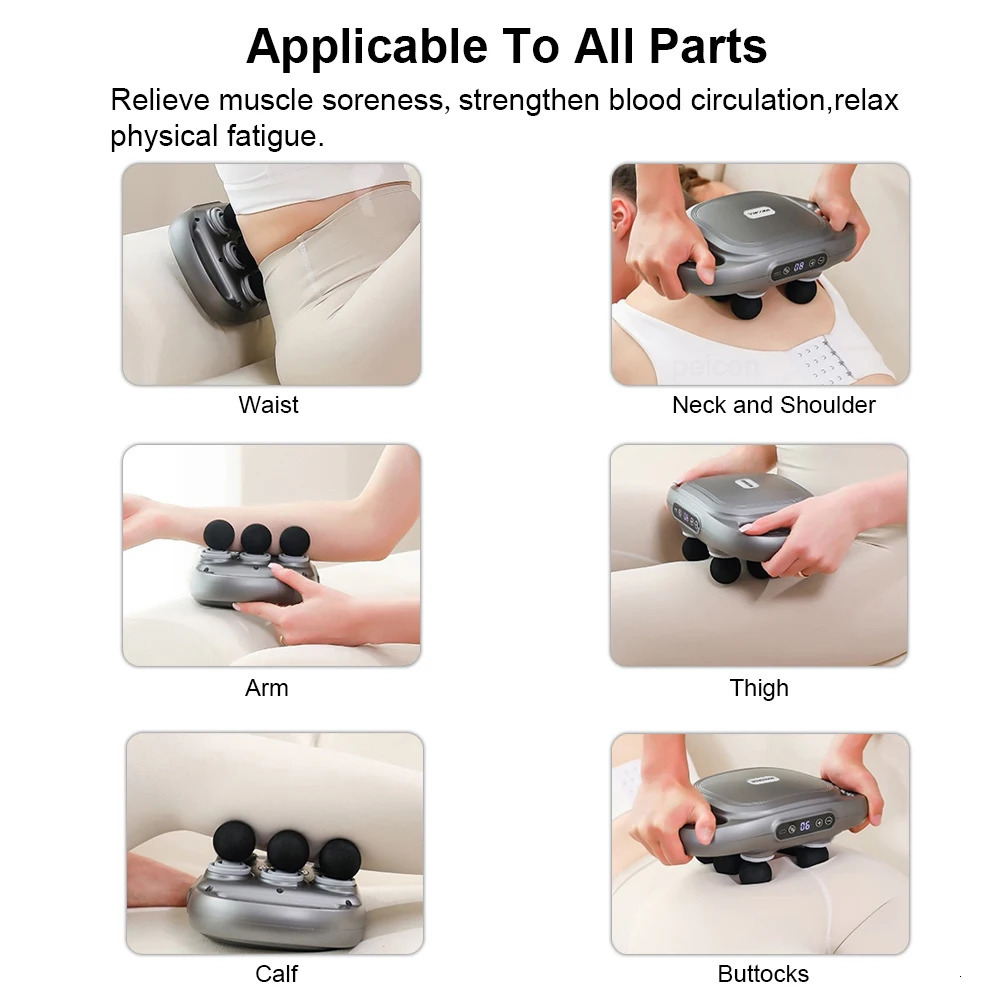 Applicable To All Parts

Relieve muscle soreness, strengthen blood circulation,relax physical fatigue.

Waist

Neck and Shoulder

Arm

Thigh

Calf

Buttocks