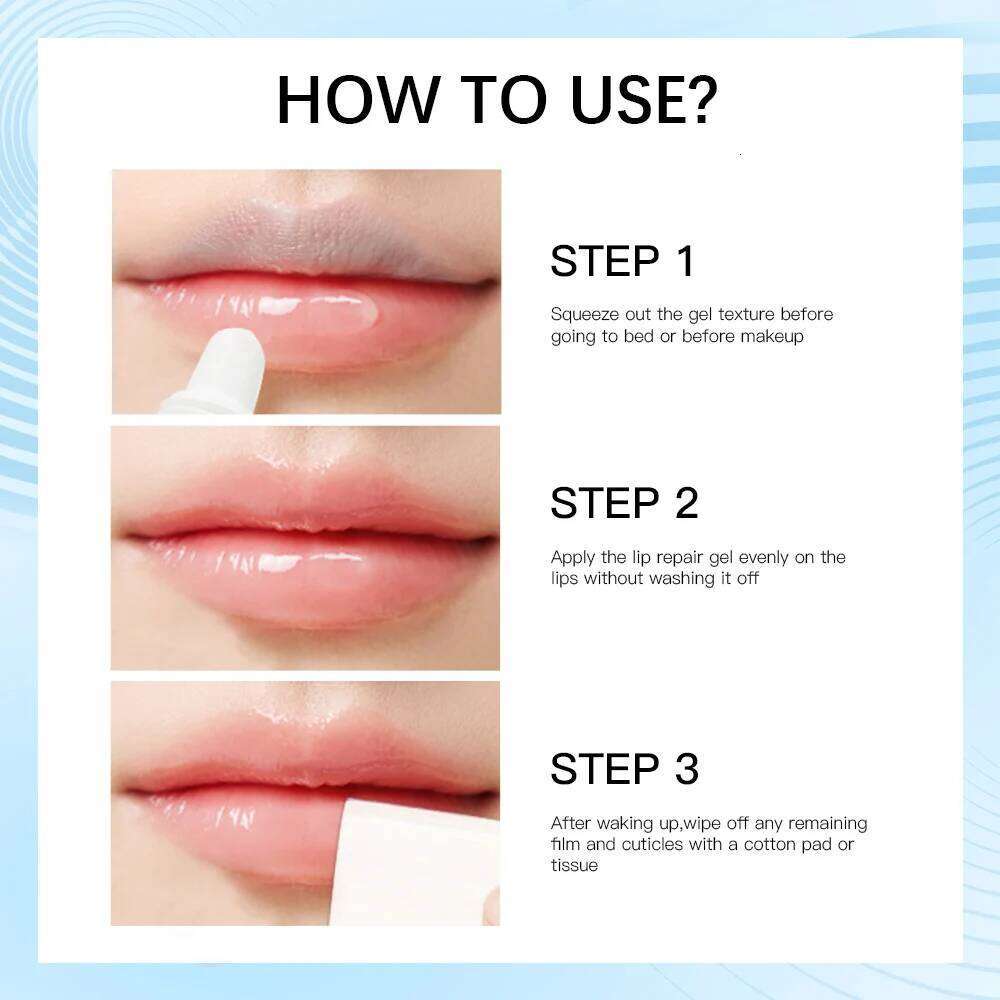 HOW TO USE?

STEP 1

Squeeze out the gel texture before going to bed or before makeup

STEP 2

Apply the lip repair gel evenly on the lips without washing it off

STEP 3

After waking up,wipe off any remaining film and cuticles with a cotton pad or tissue