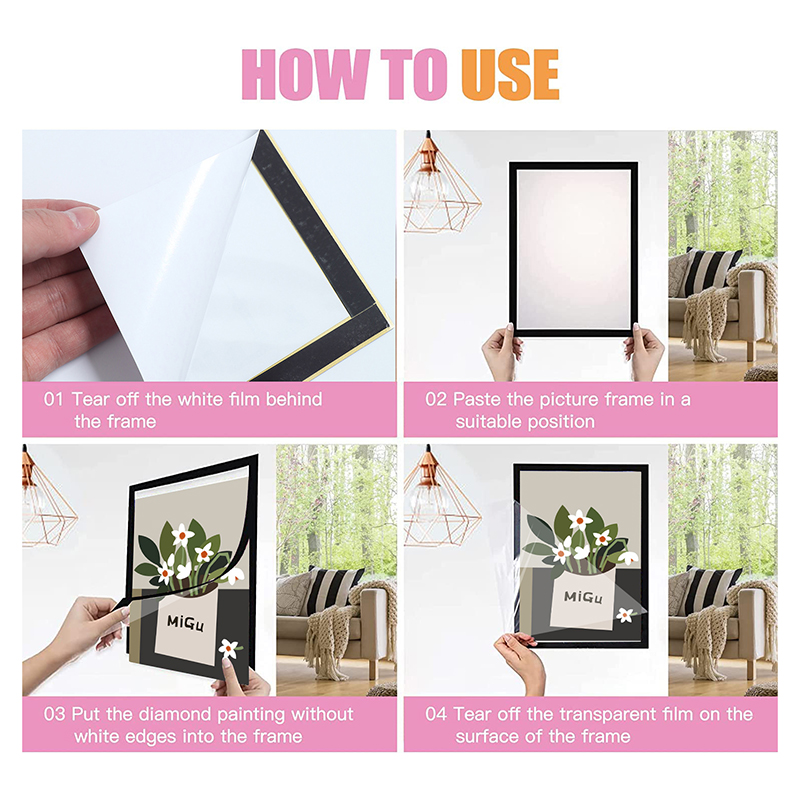 HOW TO USE

01 Tear off the white film behind the frame

02 Paste the picture frame in a suitable position

MiGu

03 Put the diamond painting without white edges into the frame

MiGu

04 Tear off the transparent film on the surface of the frame