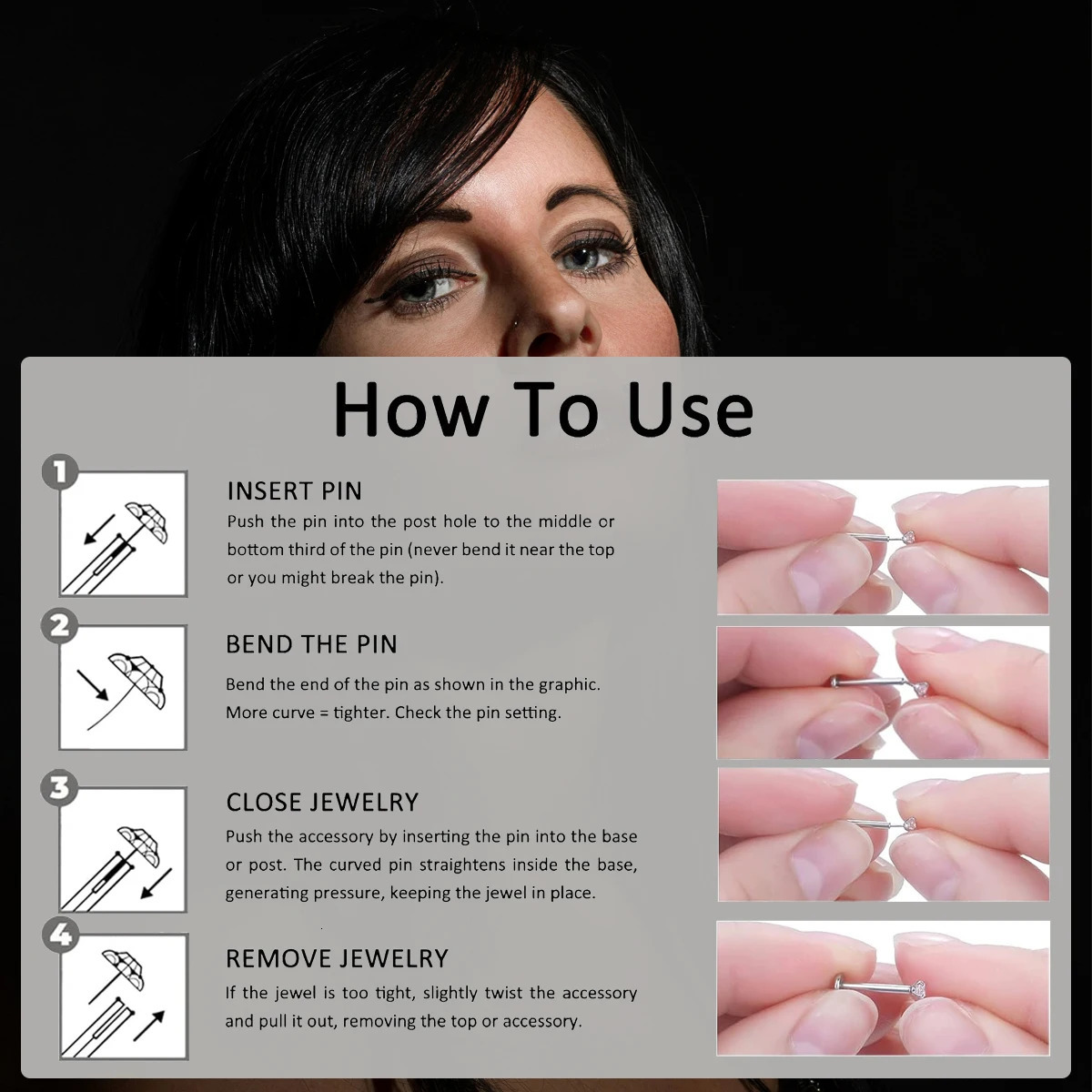 How To Use

1

INSERT PIN
Push the pin into the post hole to the middle or bottom third of the pin (never bend it near the top or you might break the pin).

2

BEND THE PIN
Bend the end of the pin as shown in the graphic. More curve = tighter. Check the pin setting.

3

CLOSE JEWELRY
Push the accessory by inserting the pin into the base or post. The curved pin straightens inside the base, generating pressure, keeping the jewel in place.

4

REMOVE JEWELRY
If the jewel is too tight, slightly twist the accessory and pull it out, removing the top or accessory.