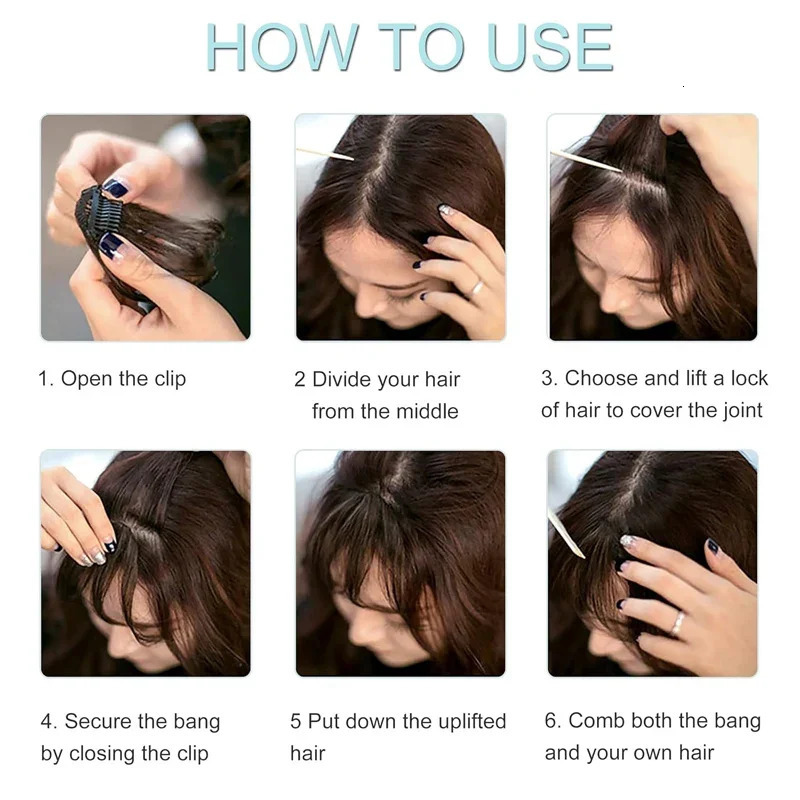 HOW TO USE

1. Open the clip

2 Divide your hair from the middle

3. Choose and lift a lock of hair to cover the joint

4. Secure the bang by closing the clip

5 Put down the uplifted hair

6. Comb both the bang and your own hair