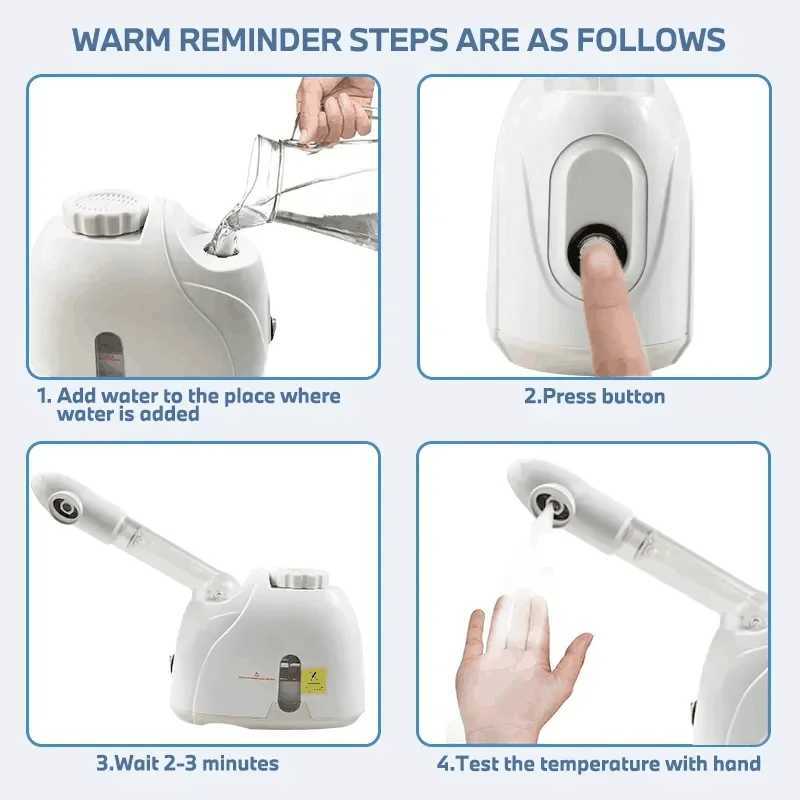 WARM REMINDER STEPS ARE AS FOLLOWS

1. Add water to the place where water is added

2.Press button

3.Wait 2-3 minutes

4.Test the temperature with hand