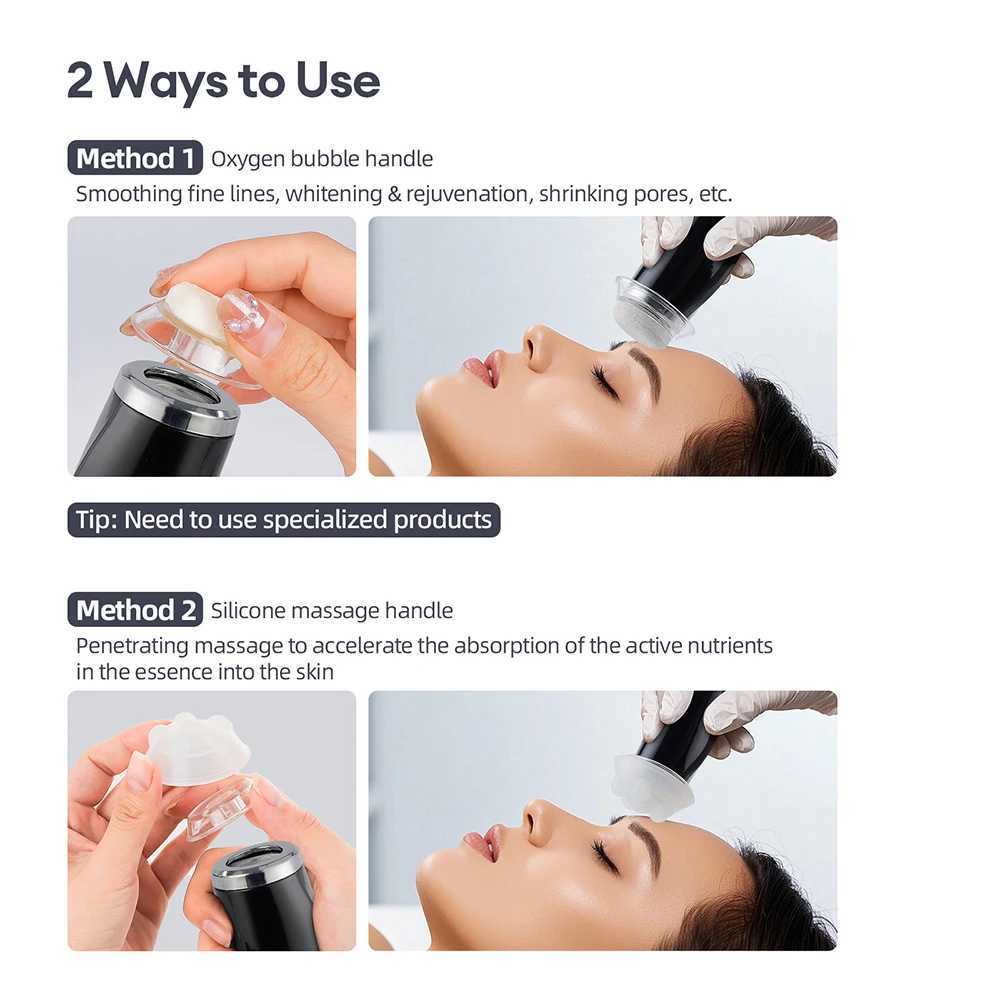 2 Ways to Use

Method 1 Oxygen bubble handle
Smoothing fine lines, whitening & rejuvenation, shrinking pores, etc.

Tip: Need to use specialized products

Method 2 Silicone massage handle
Penetrating massage to accelerate the absorption of the active nutrients in the essence into the skin