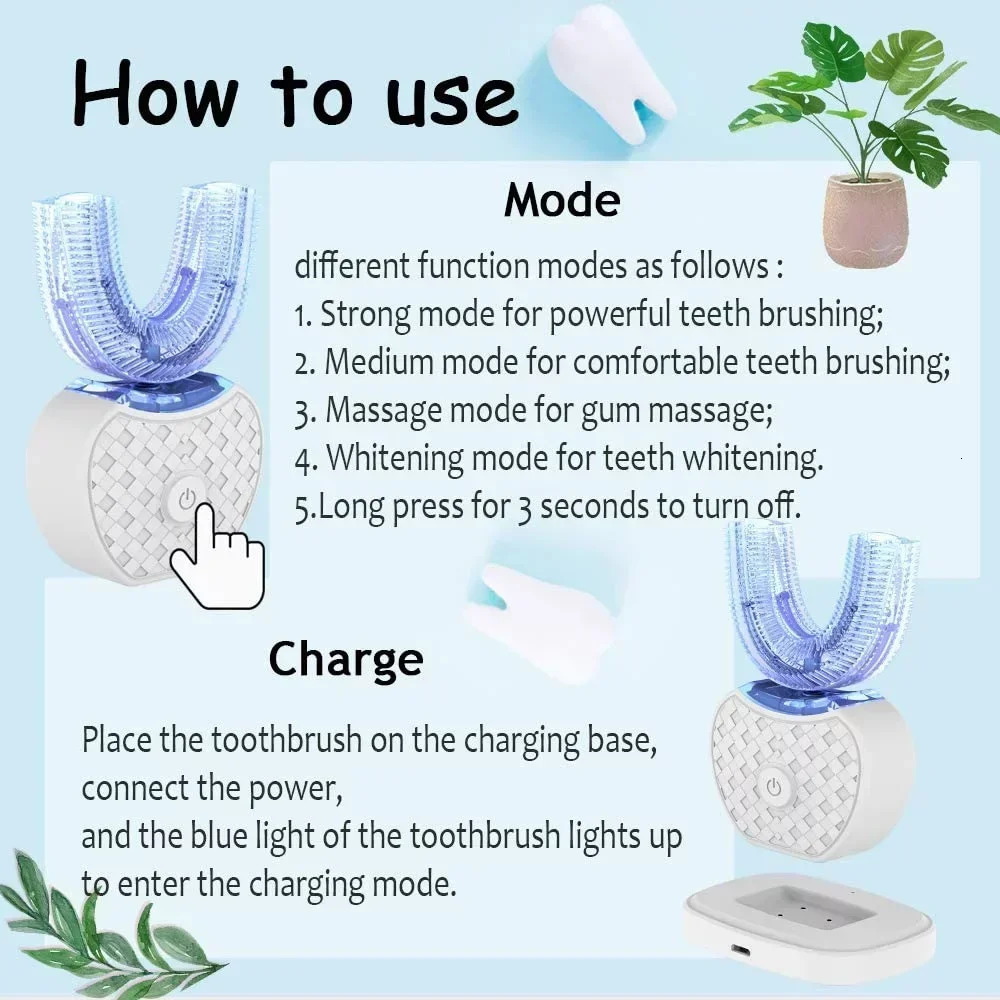 How to use

Mode

different function modes as follows :
1. Strong mode for powerful teeth brushing;
2. Medium mode for comfortable teeth brushing;
3. Massage mode for gum massage;
4. Whitening mode for teeth whitening.
5.Long press for 3 seconds to turn off.

Charge

Place the toothbrush on the charging base, connect the power, and the blue light of the toothbrush lights up to enter the charging mode.