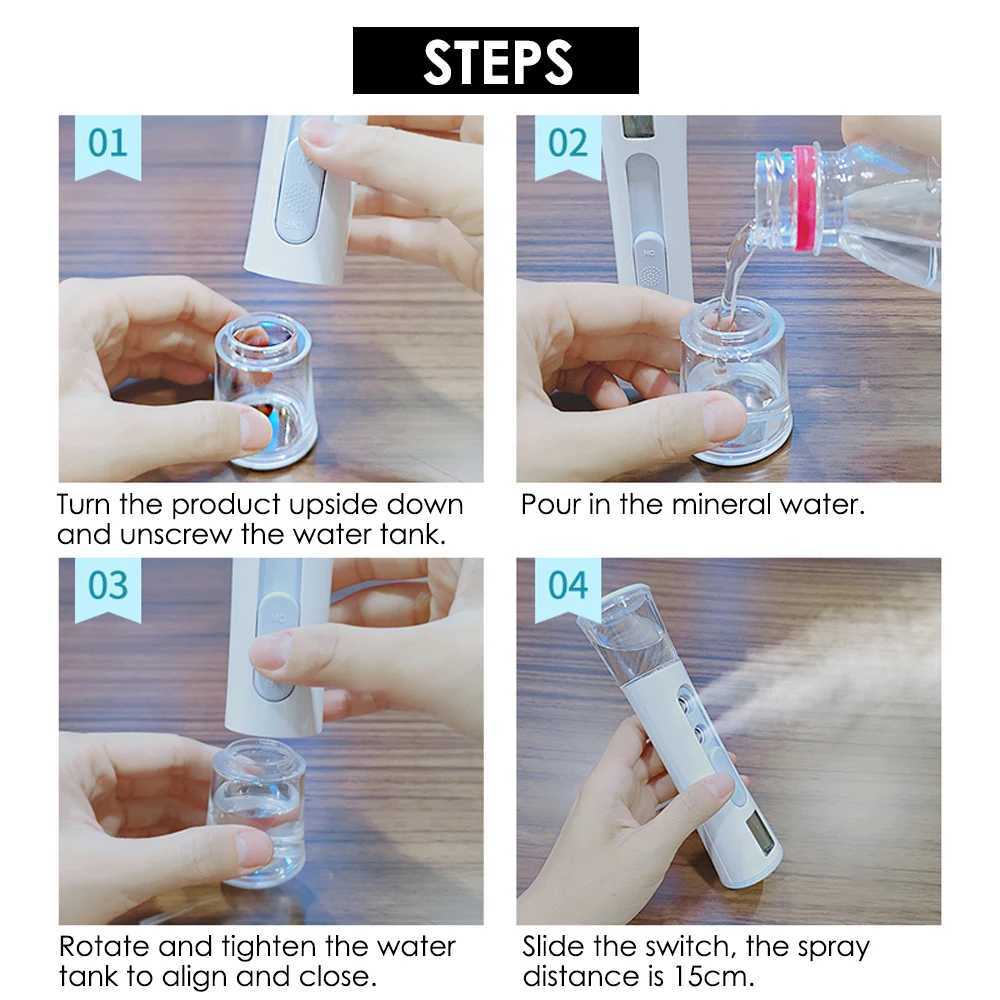 STEPS

01

Turn the product upside down and unscrew the water tank.

02

Pour in the mineral water.

03

Rotate and tighten the water tank to align and close.

04

Slide the switch, the spray distance is 15cm.