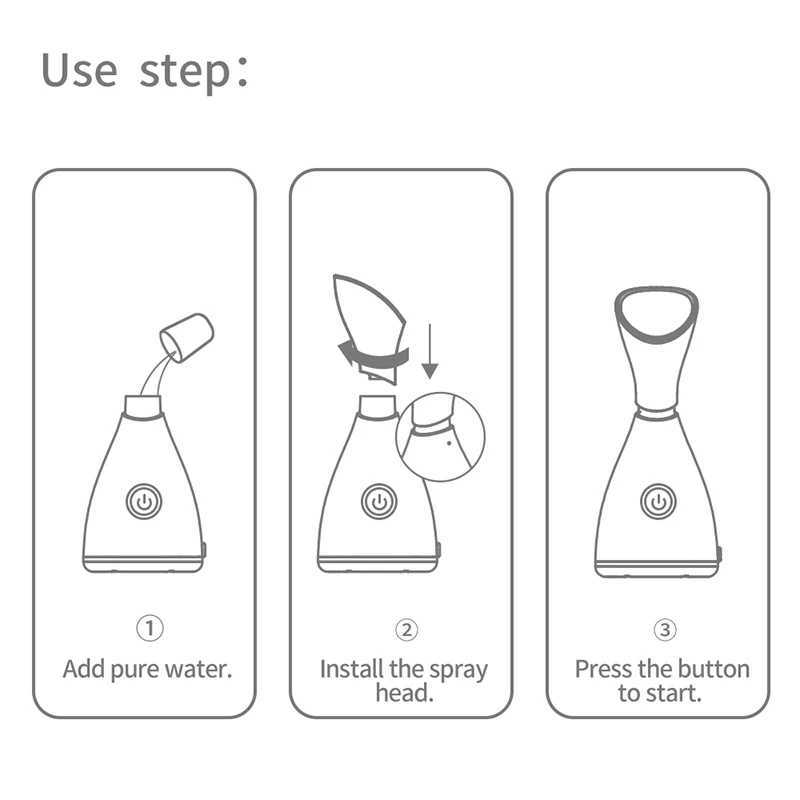 Use step:

①
Add pure water.

②
Install the spray head.

③
Press the button to start.