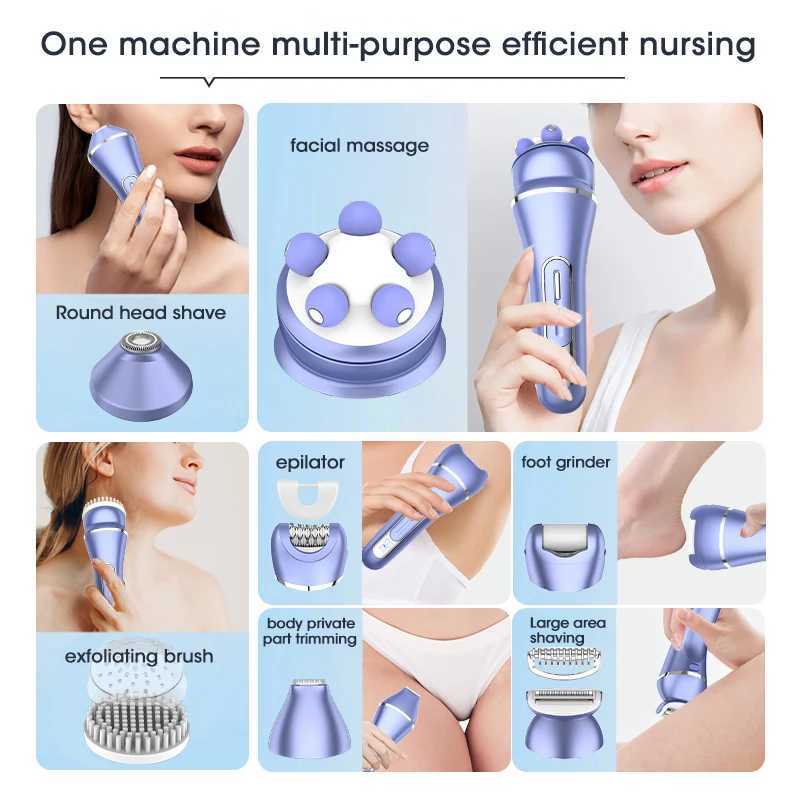 One machine multi-purpose efficient nursing

Round head shave

facial massage

exfoliating brush

epilator

foot grinder

body private part trimming

Large area shaving