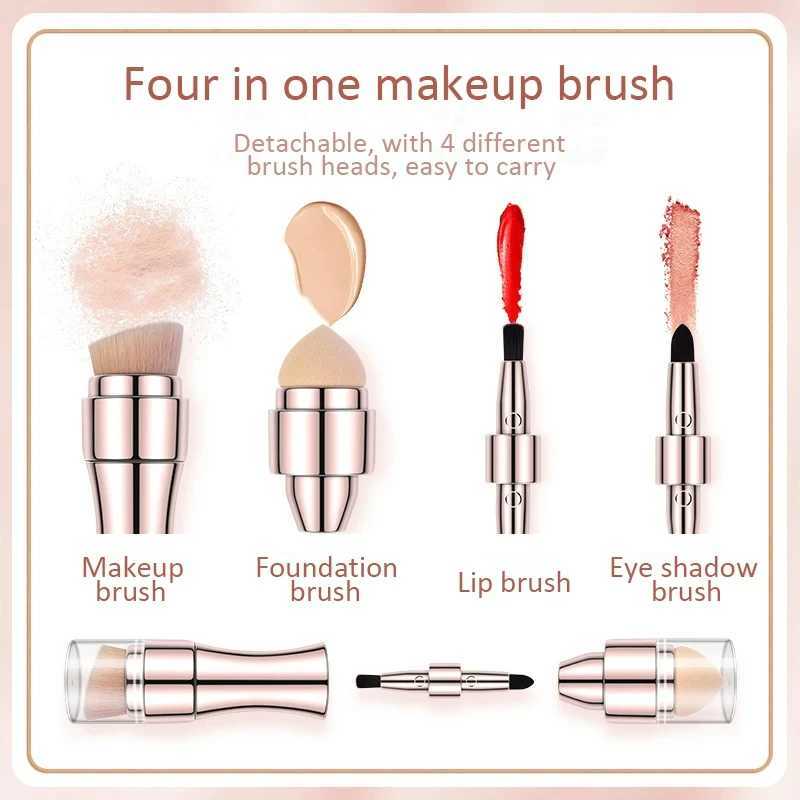 Four in one makeup brush

Detachable, with 4 different brush heads, easy to carry

Makeup brush

Foundation brush

Lip brush

Eye shadow brush