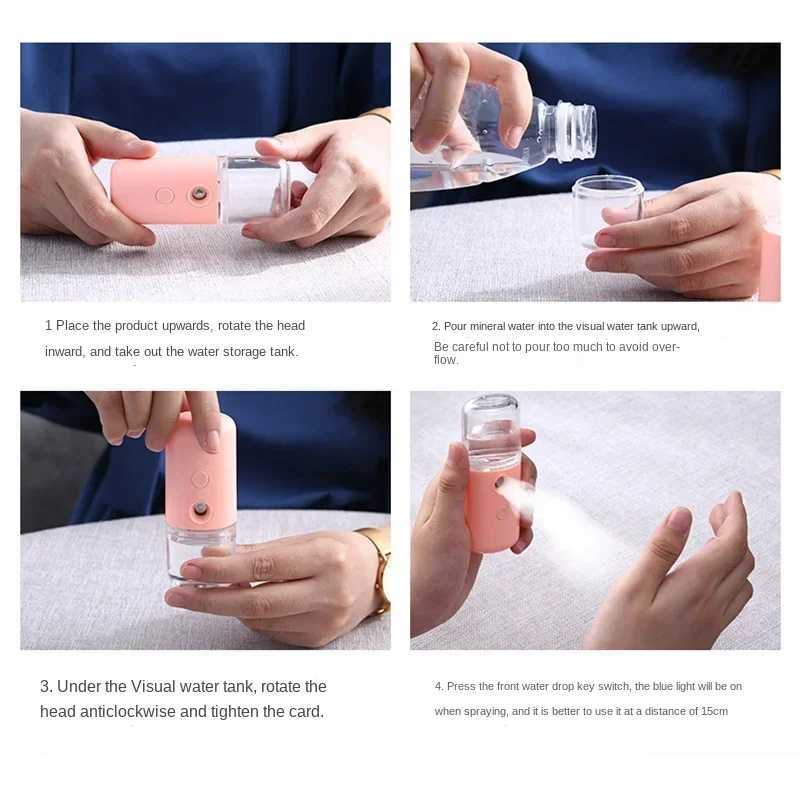 1 Place the product upwards, rotate the head inward, and take out the water storage tank.

2. Pour mineral water into the visual water tank upward, Be careful not to pour too much to avoid overflow.

3. Under the Visual water tank, rotate the head anticlockwise and tighten the card.

4. Press the front water drop key switch, the blue light will be on when spraying, and it is better to use it at a distance of 15cm