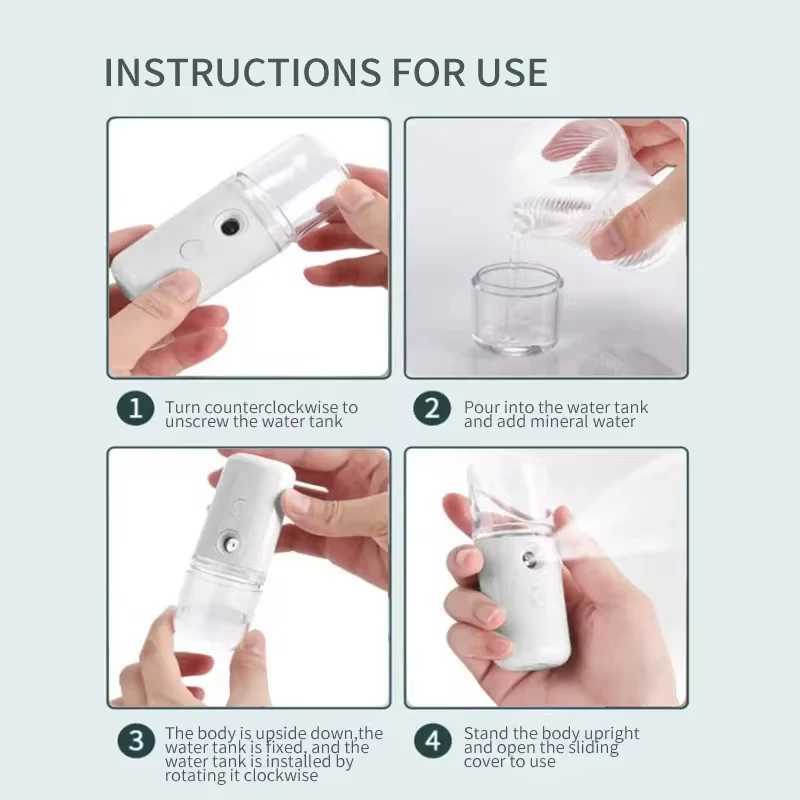 INSTRUCTIONS FOR USE

1 Turn counterclockwise to unscrew the water tank

2 Pour into the water tank and add mineral water

3 The body is upside down,the water tank is fixed, and the water tank is installed by rotating it clockwise

4 Stand the body upright and open the sliding cover to use