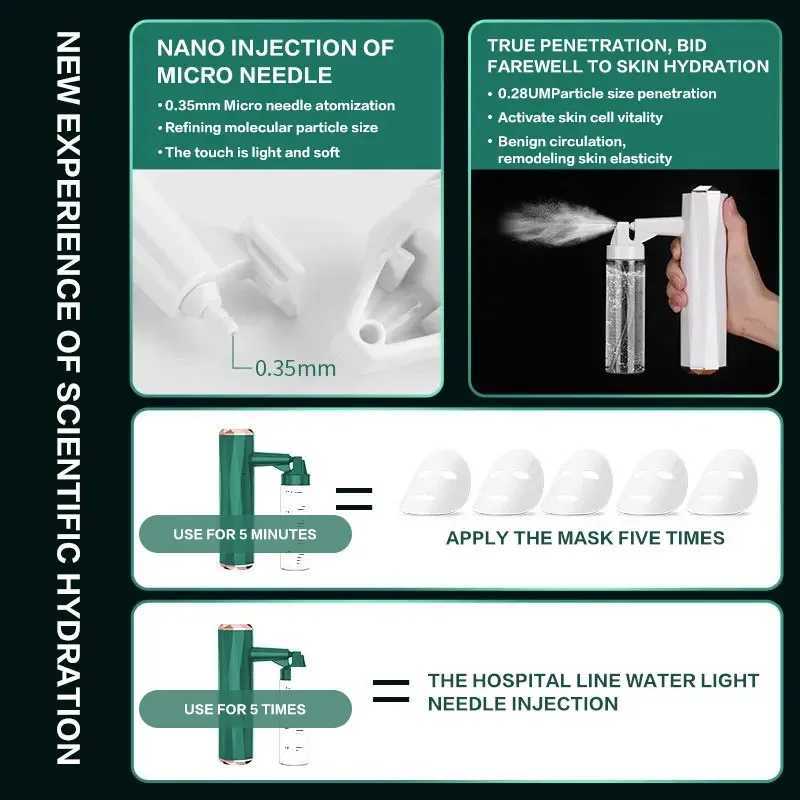 NEW EXPERIENCE OF SCIENTIFIC HYDRATION

NANO INJECTION OF MICRO NEEDLE

• 0.35mm Micro needle atomization
• Refining molecular particle size
• The touch is light and soft

0.35mm

TRUE PENETRATION, BID FAREWELL TO SKIN HYDRATION

• 0.28UMParticle size penetration
• Activate skin cell vitality
• Benign circulation, remodeling skin elasticity

USE FOR 5 MINUTES

=

APPLY THE MASK FIVE TIMES

USE FOR 5 TIMES

=

THE HOSPITAL LINE WATER LIGHT NEEDLE INJECTION