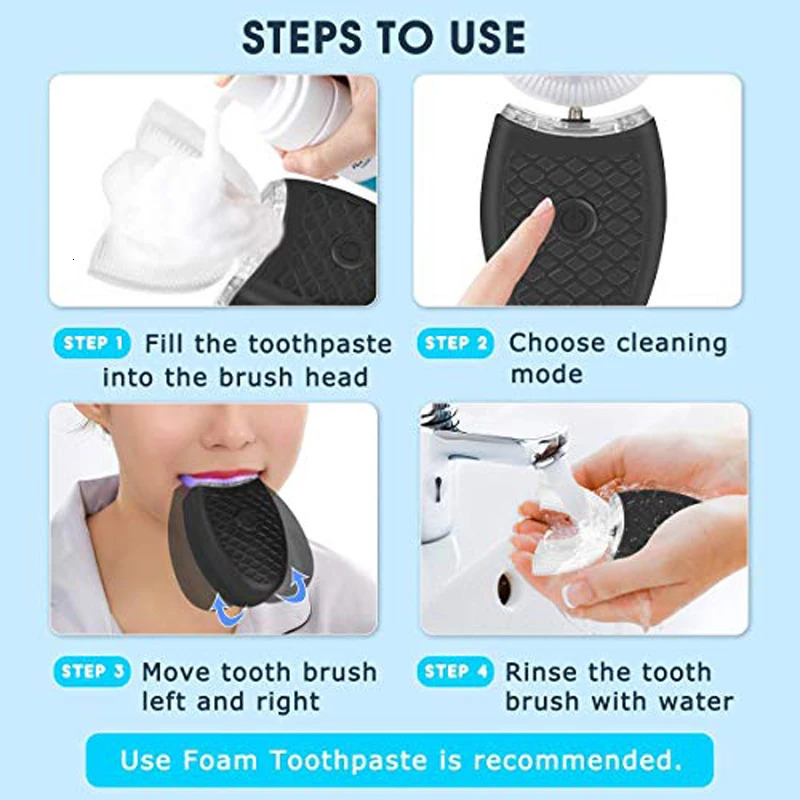 STEPS TO USE

STEP 1 Fill the toothpaste into the brush head

STEP 2 Choose cleaning mode

STEP 3 Move tooth brush left and right

STEP 4 Rinse the tooth brush with water

Use Foam Toothpaste is recommended.