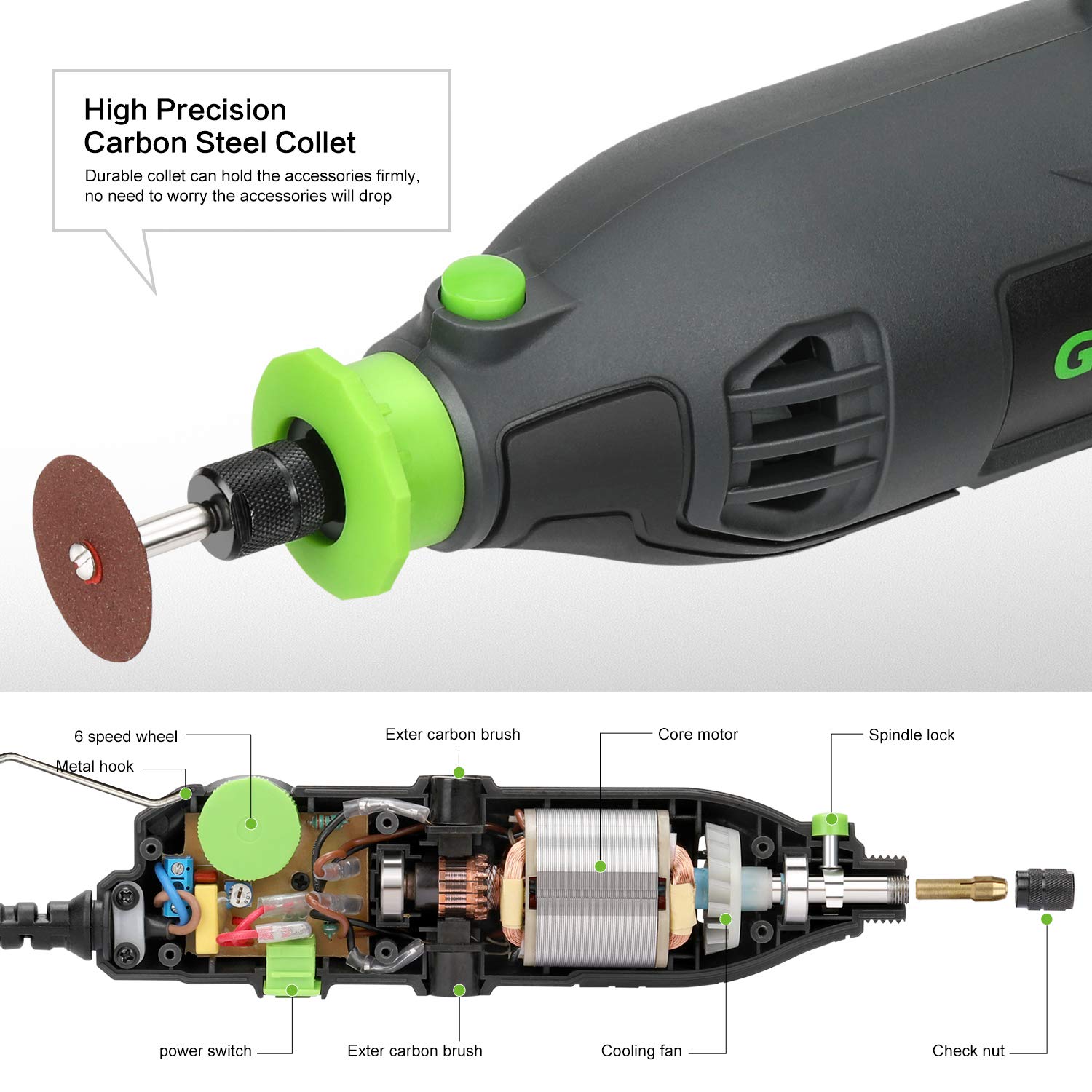 High Precision
Carbon Steel Collet

Durable collet can hold the accessories firmly, no need to worry the accessories will drop

G

6 speed wheel

Metal hook

Exter carbon brush

Core motor

Spindle lock

power switch

Exter carbon brush

Cooling fan

Check nut