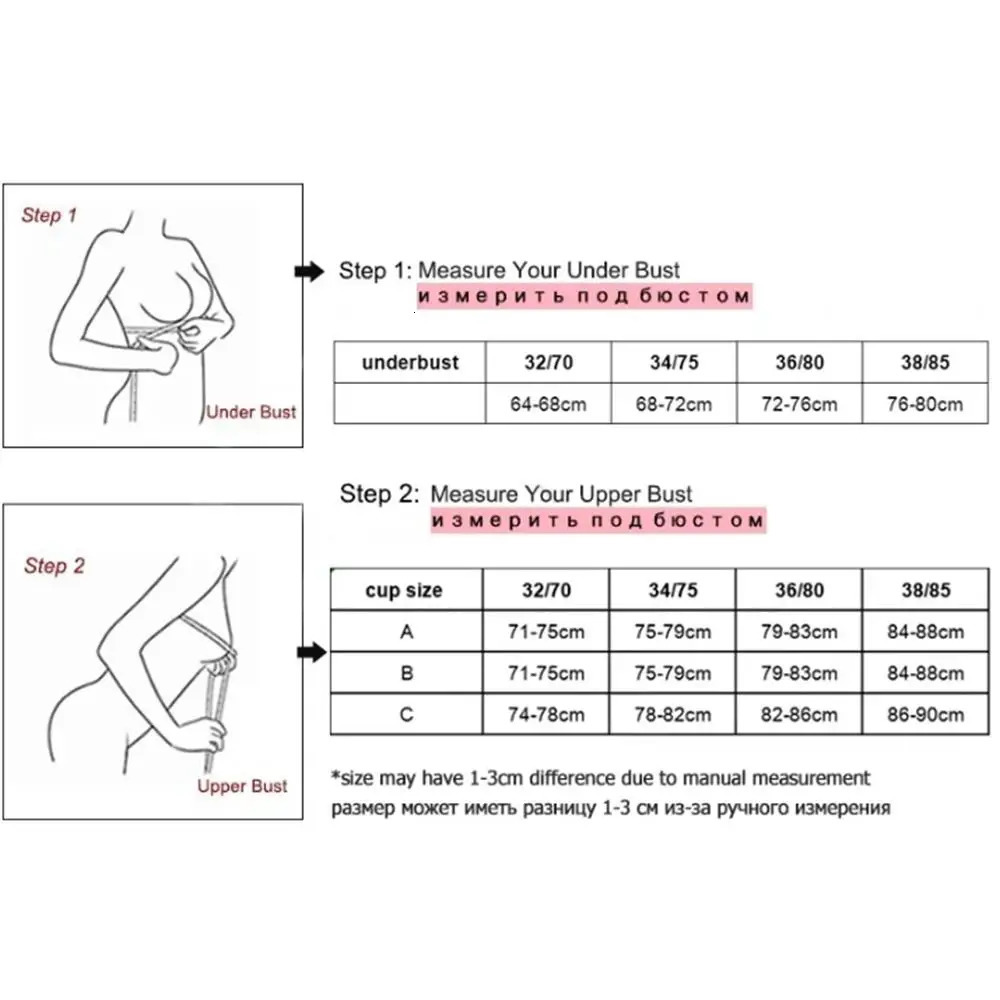 Step 1

Under Bust

Step 1: Measure Your Under Bust
измерить под бюстом

| underbust | 32/70 | 34/75 | 36/80 | 38/85 |
|---|---|---|---|---|
| | 64-68cm | 68-72cm | 72-76cm | 76-80cm |

Step 2

Upper Bust

Step 2: Measure Your Upper Bust
измерить под бюстом

| cup size | 32/70 | 34/75 | 36/80 | 38/85 |
|---|---|---|---|---|
| A | 71-75cm | 75-79cm | 79-83cm | 84-88cm |
| B | 71-75cm | 75-79cm | 79-83cm | 84-88cm |
| C | 74-78cm | 78-82cm | 82-86cm | 86-90cm |

*size may have 1-3cm difference due to manual measurement
размер может иметь разницу 1-3 см из-за ручного измерения