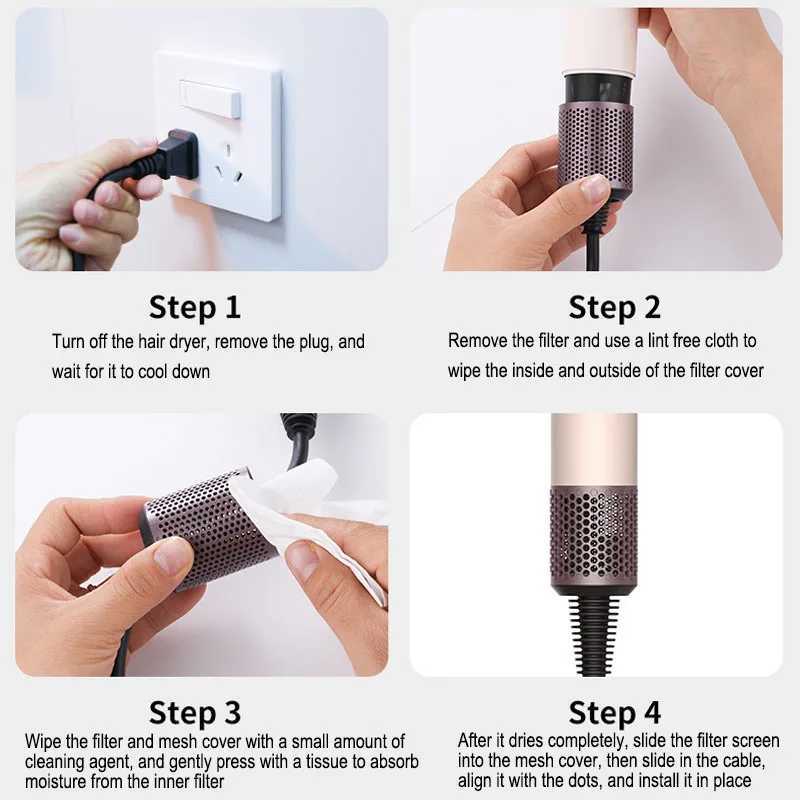 Step 1

Turn off the hair dryer, remove the plug, and wait for it to cool down

Step 2

Remove the filter and use a lint free cloth to wipe the inside and outside of the filter cover

Step 3

Wipe the filter and mesh cover with a small amount of cleaning agent, and gently press with a tissue to absorb moisture from the inner filter

Step 4

After it dries completely, slide the filter screen into the mesh cover, then slide in the cable, align it with the dots, and install it in place