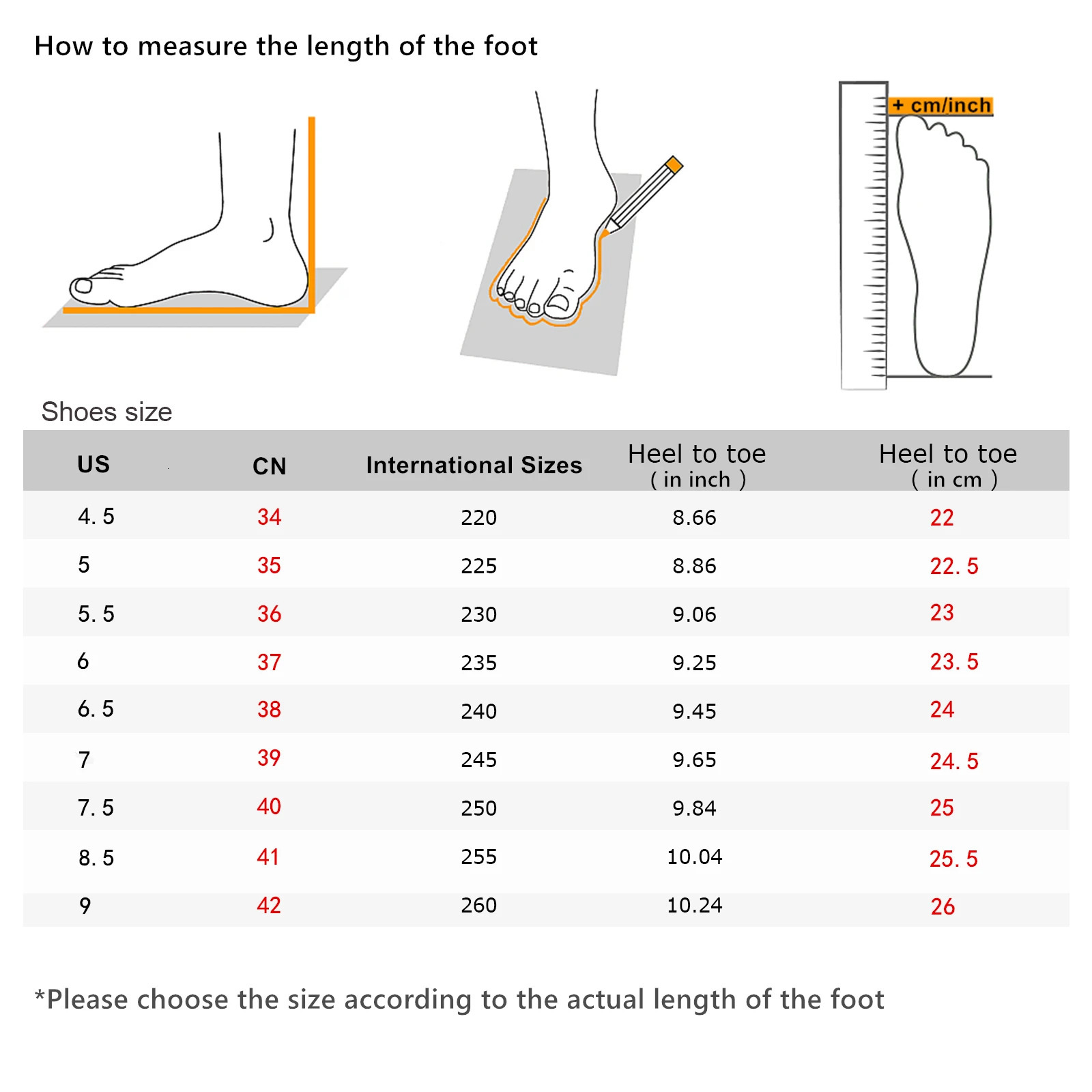 How to measure the length of the foot

+ cm/inch

Shoes size

| US | CN | International Sizes | Heel to toe ( in inch ) | Heel to toe ( in cm ) |
|---|---|---|---|---|
| 4. 5 | 34 | 220 | 8.66 | 22 |
| 5 | 35 | 225 | 8.86 | 22. 5 |
| 5. 5 | 36 | 230 | 9.06 | 23 |
| 6 | 37 | 235 | 9.25 | 23. 5 |
| 6. 5 | 38 | 240 | 9.45 | 24 |
| 7 | 39 | 245 | 9.65 | 24. 5 |
| 7. 5 | 40 | 250 | 9.84 | 25 |
| 8. 5 | 41 | 255 | 10.04 | 25. 5 |
| 9 | 42 | 260 | 10.24 | 26 |

*Please choose the size according to the actual length of the foot