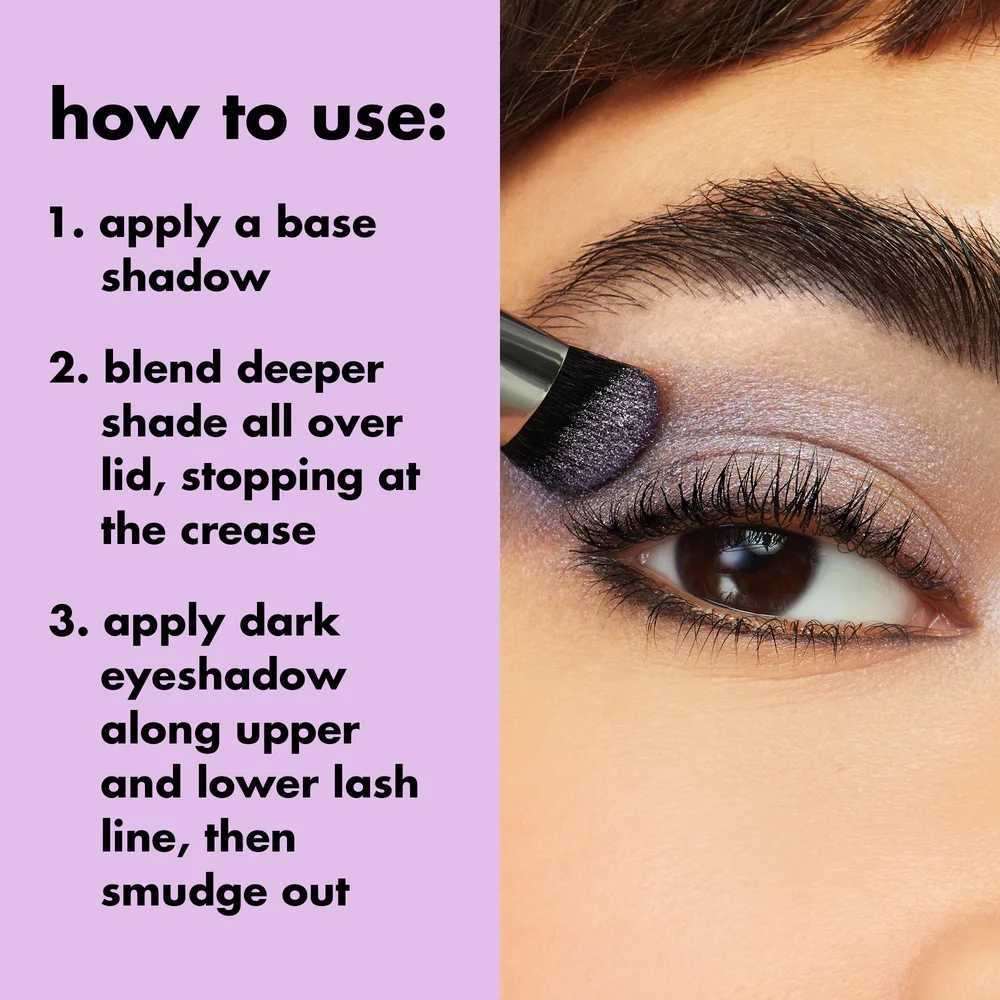 how to use:

1. apply a base shadow

2. blend deeper shade all over lid, stopping at the crease

3. apply dark eyeshadow along upper and lower lash line, then smudge out