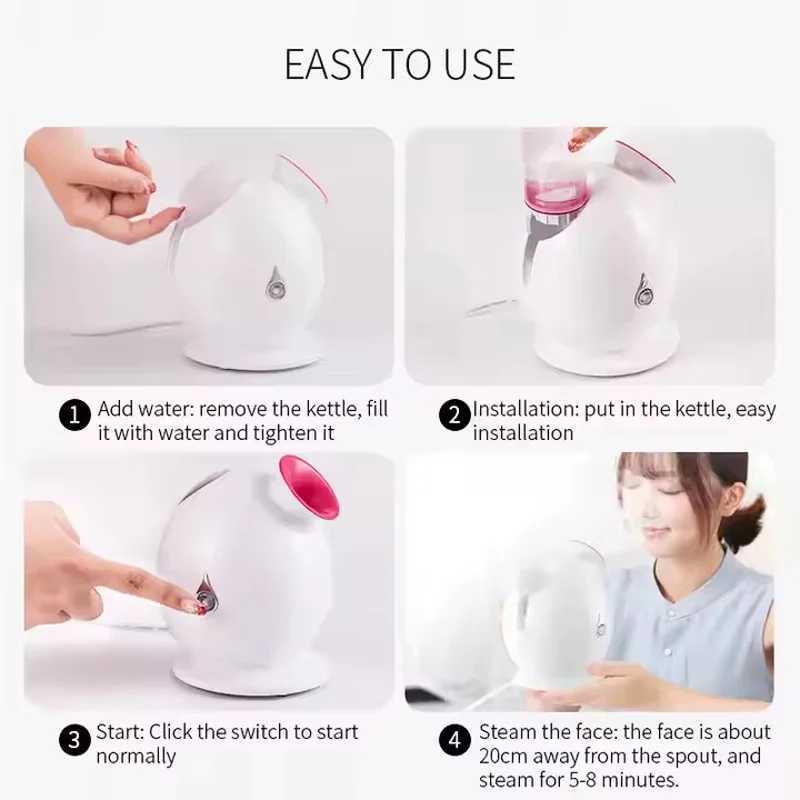 EASY TO USE

1 Add water: remove the kettle, fill it with water and tighten it

2 Installation: put in the kettle, easy installation

3 Start: Click the switch to start normally

4 Steam the face: the face is about 20cm away from the spout, and steam for 5-8 minutes.