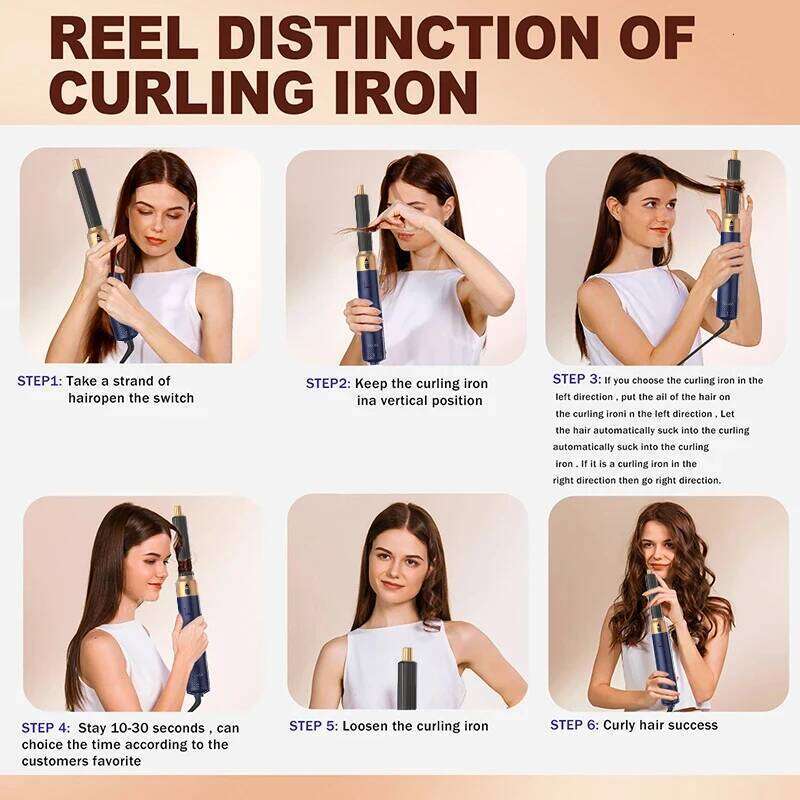 REEL DISTINCTION OF CURLING IRON

STEP1: Take a strand of hairopen the switch

STEP2: Keep the curling iron ina vertical position

STEP 3: If you choose the curling iron in the left direction , put the ail of the hair on the curling ironi n the left direction , Let the hair automatically suck into the curling automatically suck into the curling iron . If it is a curling iron in the right direction then go right direction.

STEP 4: Stay 10-30 seconds , can choice the time according to the customers favorite

STEP 5: Loosen the curling iron

STEP 6: Curly hair success