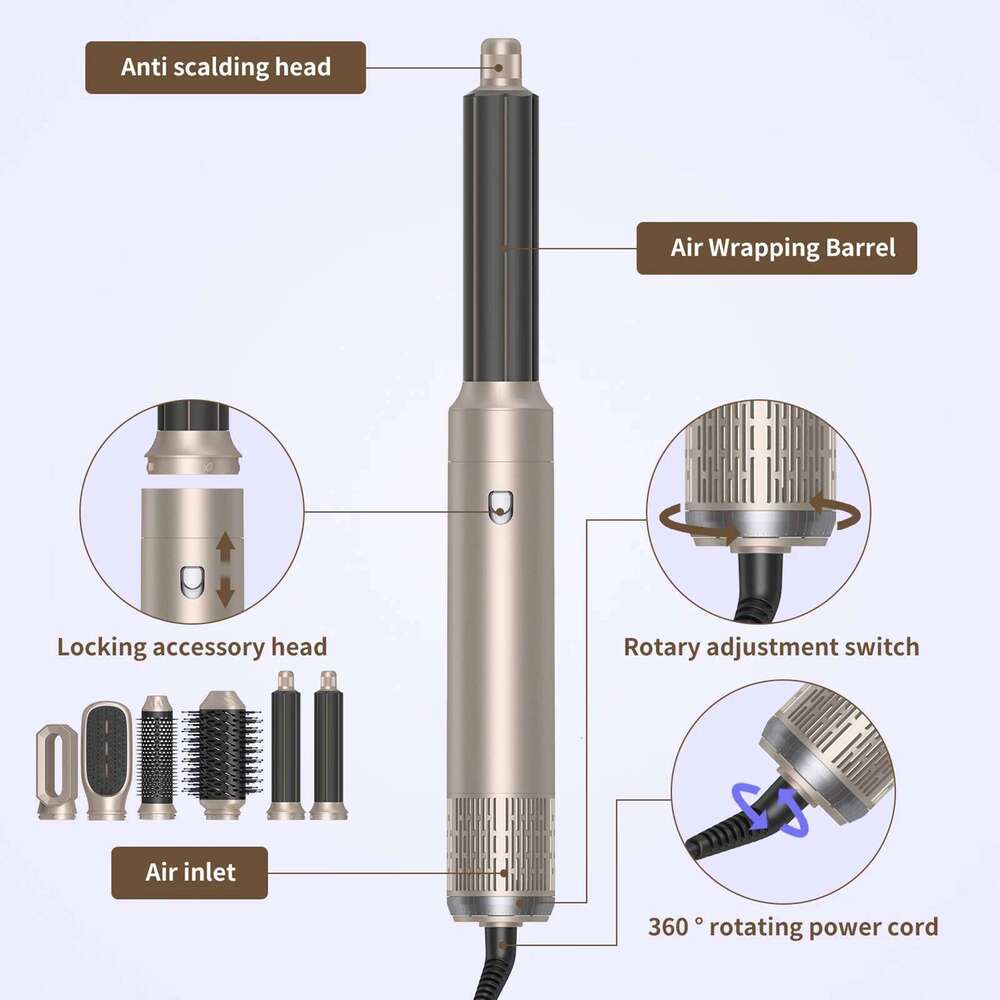 Anti scalding head

Air Wrapping Barrel

Locking accessory head

Rotary adjustment switch

Air inlet

360 ° rotating power cord