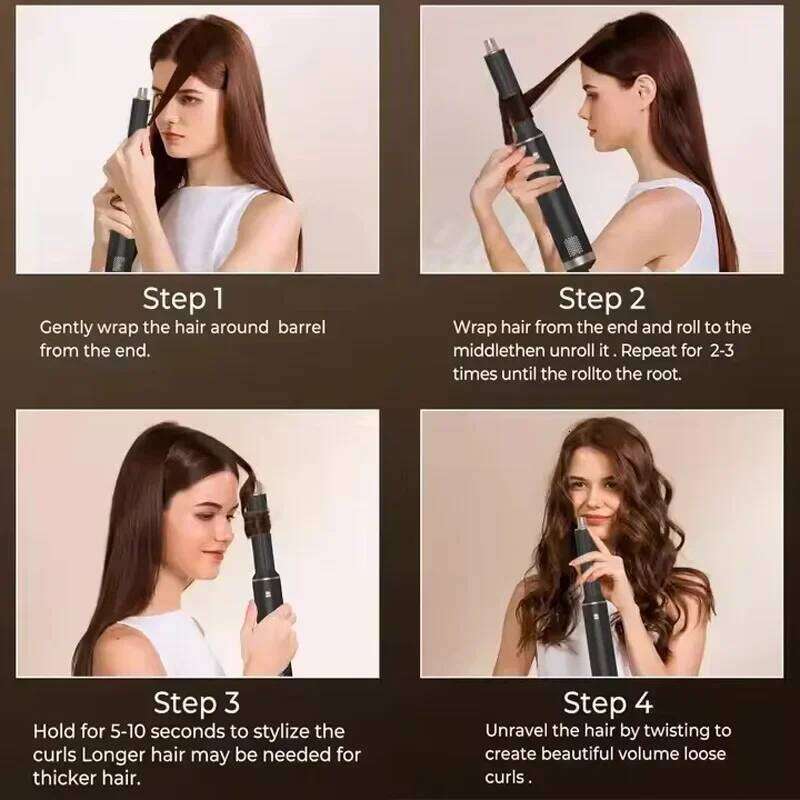 Step 1
Gently wrap the hair around  barrel from the end.

Step 2
Wrap hair from the end and roll to the middlethen unroll it . Repeat for  2-3 times until the rollto the root.

Step 3
Hold for 5-10 seconds to stylize the curls Longer hair may be needed for thicker hair.

Step 4
Unravel the hair by twisting to create beautiful volume loose curls .