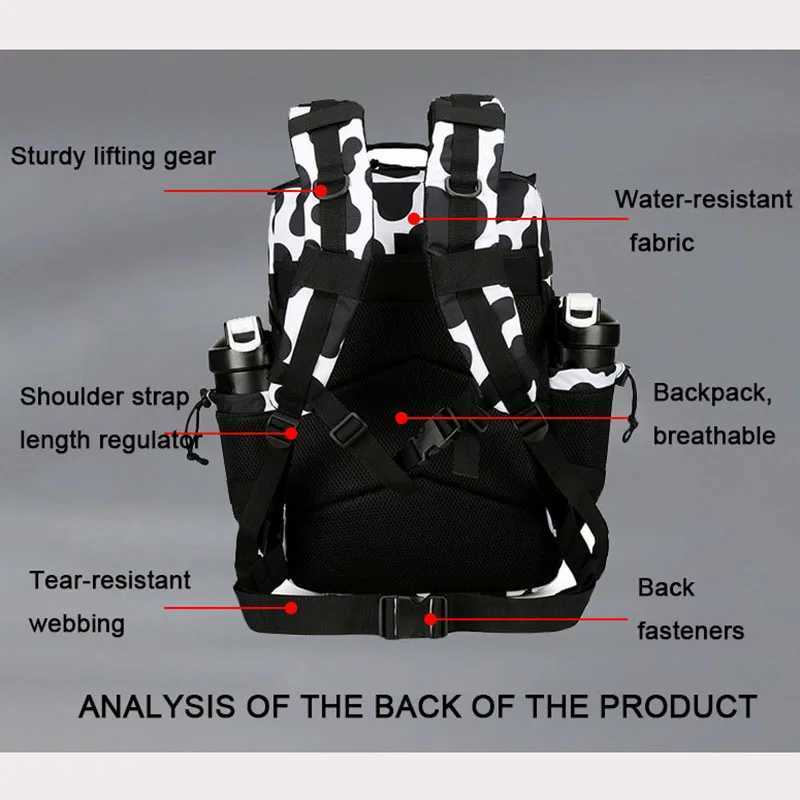 Sturdy lifting gear

Water-resistant fabric

Shoulder strap length regulator

Backpack, breathable

Tear-resistant webbing

Back fasteners

ANALYSIS OF THE BACK OF THE PRODUCT