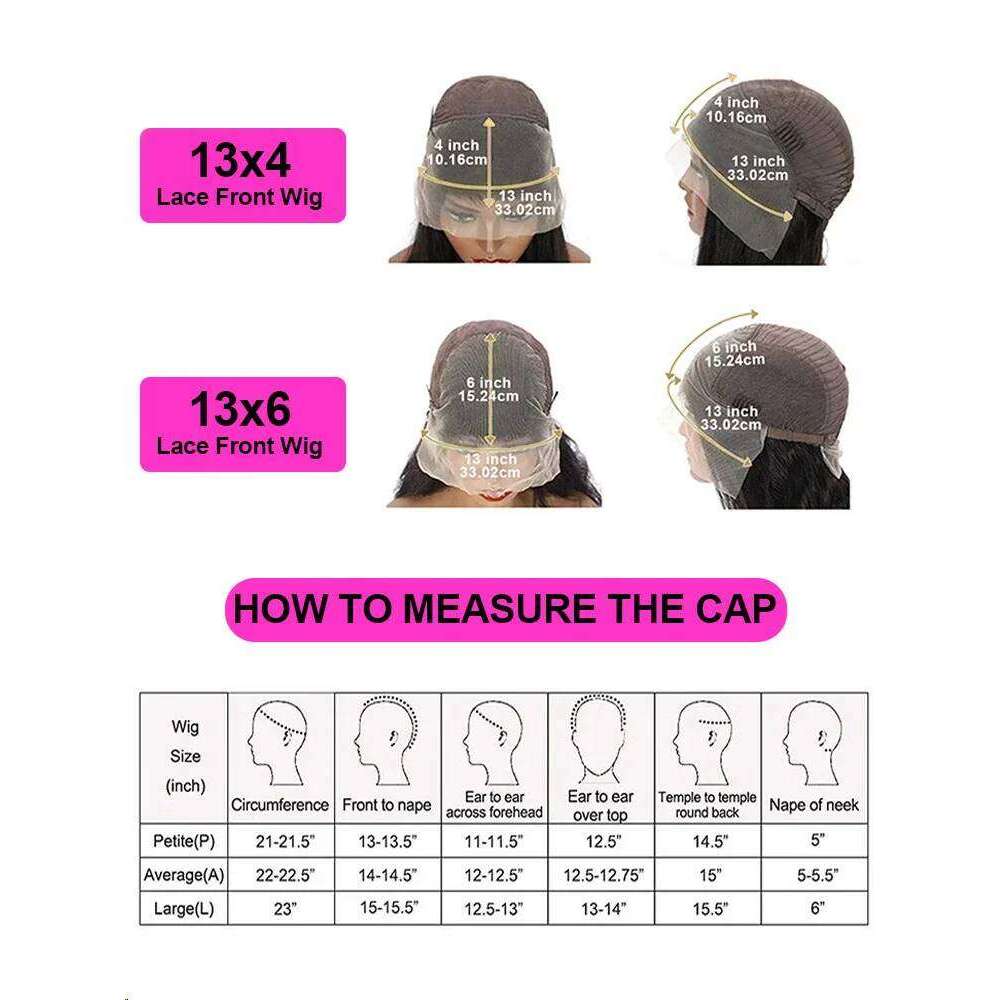 13x4
Lace Front Wig

4 inch
10.16cm
13 inch
33.02cm

4 inch
10.16cm
13 inch
33.02cm

13x6
Lace Front Wig

6 inch
15.24cm
13 inch
33.02cm

6 inch
15.24cm
13 inch
33.02cm

HOW TO MEASURE THE CAP

| Wig Size (inch) | Circumference | Front to nape | Ear to ear across forehead | Ear to ear over top | Temple to temple round back | Nape of neek |
|---|---|---|---|---|---|---|
| Petite(P) | 21-21.5" | 13-13.5" | 11-11.5" | 12.5" | 14.5" | 5" |
| Average(A) | 22-22.5" | 14-14.5" | 12-12.5" | 12.5-12.75" | 15" | 5-5.5" |
| Large(L) | 23" | 15-15.5" | 12.5-13" | 13-14" | 15.5" | 6" |