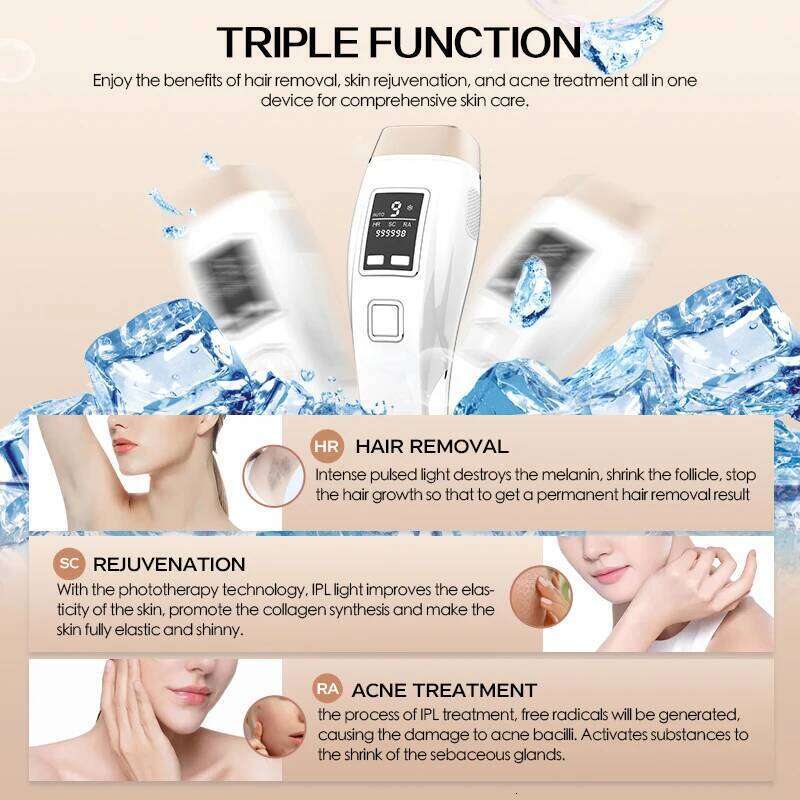 TRIPLE FUNCTION
Enjoy the benefits of hair removal, skin rejuvenation, and acne treatment all in one device for comprehensive skin care.

AUTO 9
HR SC RA
999998

HR HAIR REMOVAL
Intense pulsed light destroys the melanin, shrink the follicle, stop the hair growth so that to get a permanent hair removal result

SC REJUVENATION
With the phototherapy technology, IPL light improves the elasticity of the skin, promote the collagen synthesis and make the skin fully elastic and shinny.

RA ACNE TREATMENT
the process of IPL treatment, free radicals will be generated, causing the damage to acne bacilli. Activates substances to the shrink of the sebaceous glands.