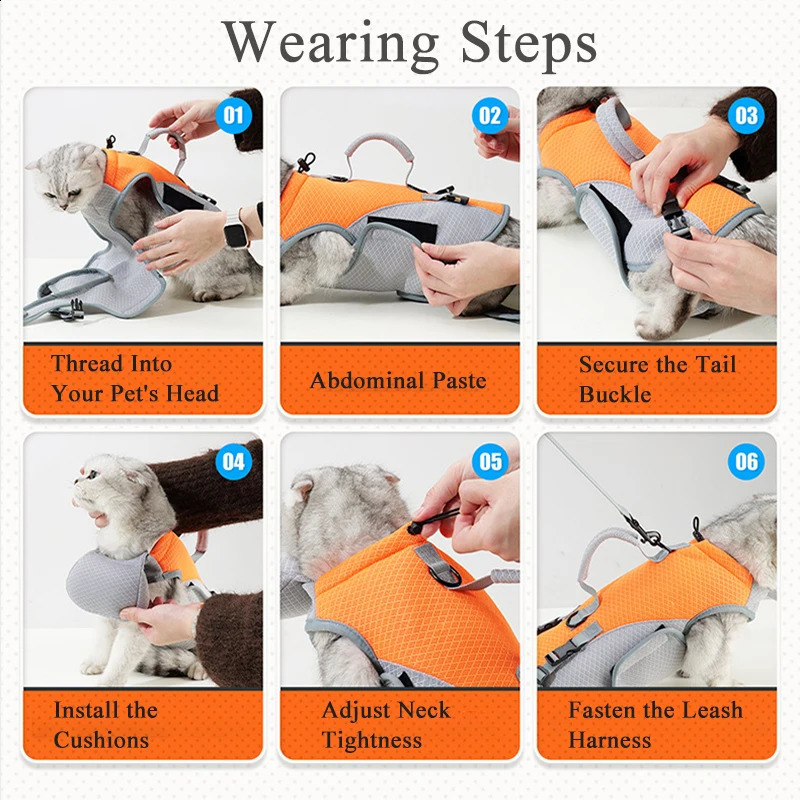 Wearing Steps

01

Thread Into Your Pet's Head

02

Abdominal Paste

03

Secure the Tail Buckle

04

Install the Cushions

05

Adjust Neck Tightness

06

Fasten the Leash Harness