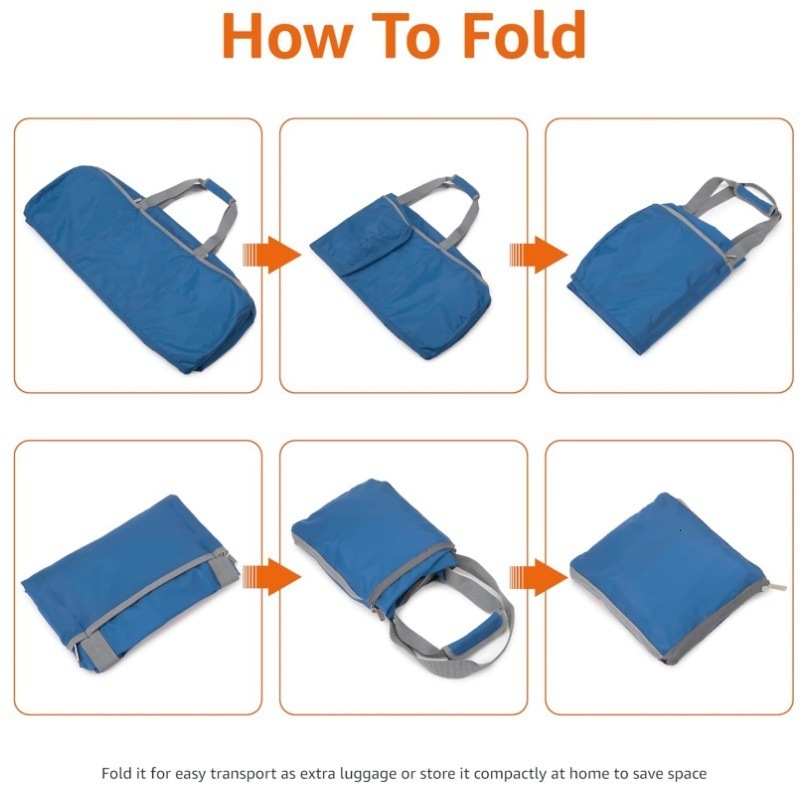 How To Fold

Fold it for easy transport as extra luggage or store it compactly at home to save space