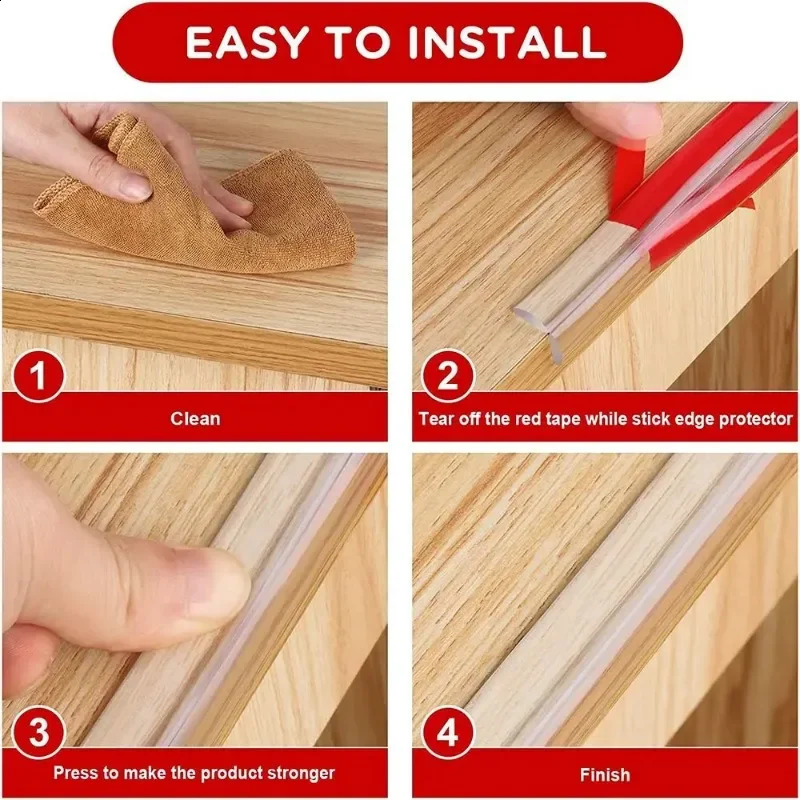 EASY TO INSTALL

1
Clean

2
Tear off the red tape while stick edge protector

3
Press to make the product stronger

4
Finish