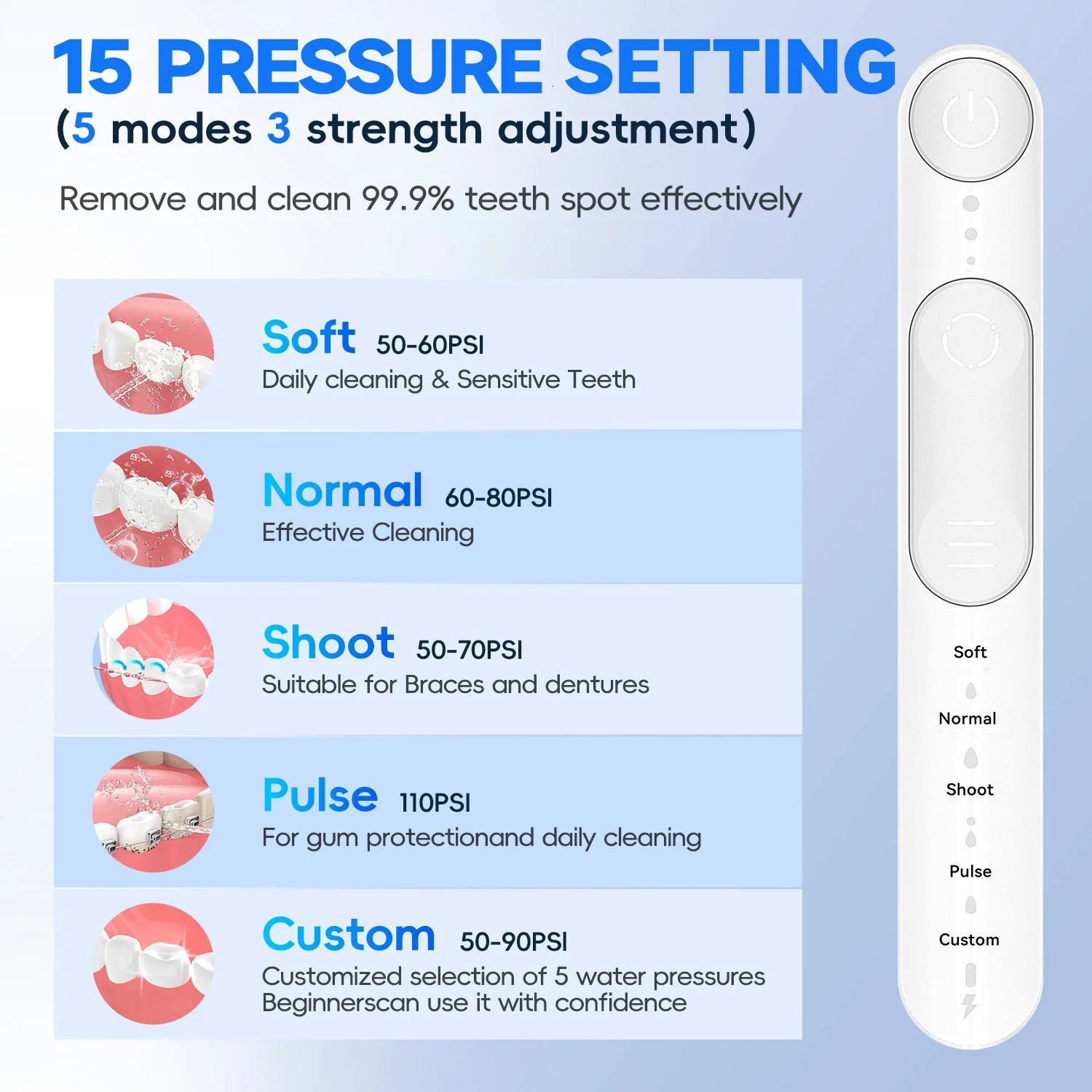 15 PRESSURE SETTING
(5 modes 3 strength adjustment)

Remove and clean 99.9% teeth spot effectively

Soft 50-60PSI
Daily cleaning & Sensitive Teeth

Normal 60-80PSI
Effective Cleaning

Shoot 50-70PSI
Suitable for Braces and dentures

Pulse 110PSI
For gum protectionand daily cleaning

Custom 50-90PSI
Customized selection of 5 water pressures
Beginnerscan use it with confidence

Soft
Normal
Shoot
Pulse
Custom