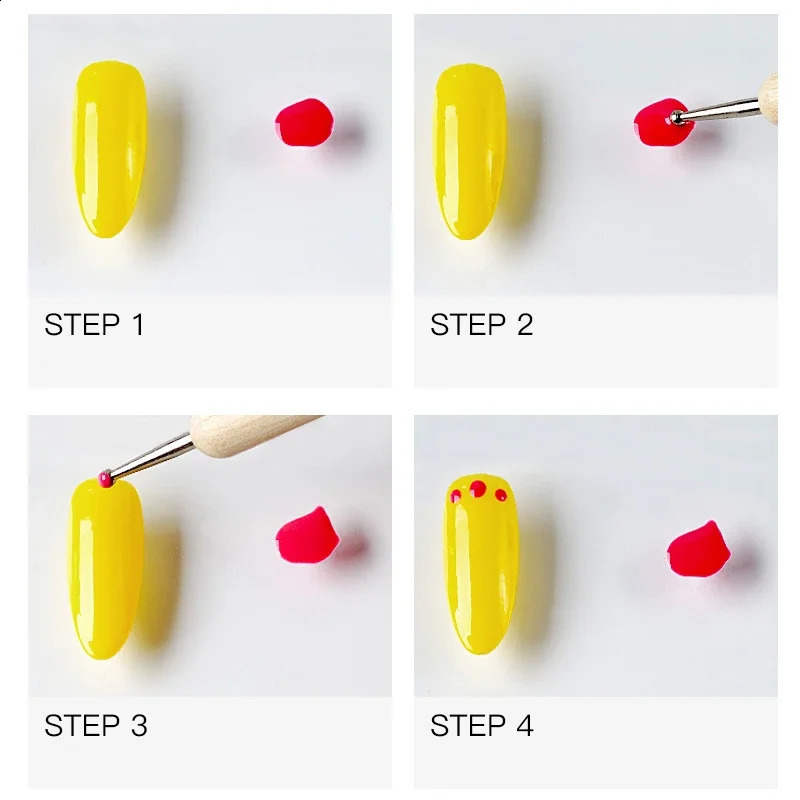 STEP 1

STEP 2

STEP 3

STEP 4