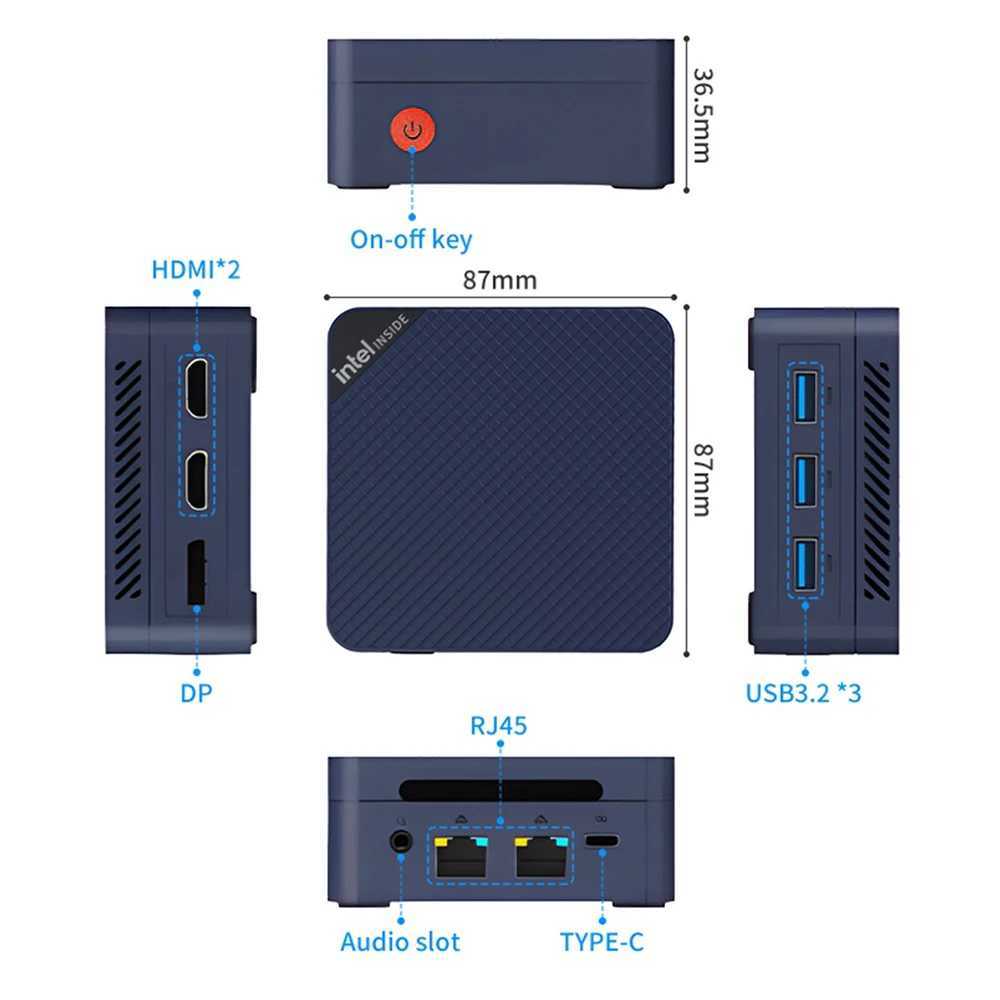 36.5mm

On-off key

HDMI*2

87mm

intel INSIDE

87mm

DP

USB3.2 *3

RJ45

Audio slot

TYPE-C