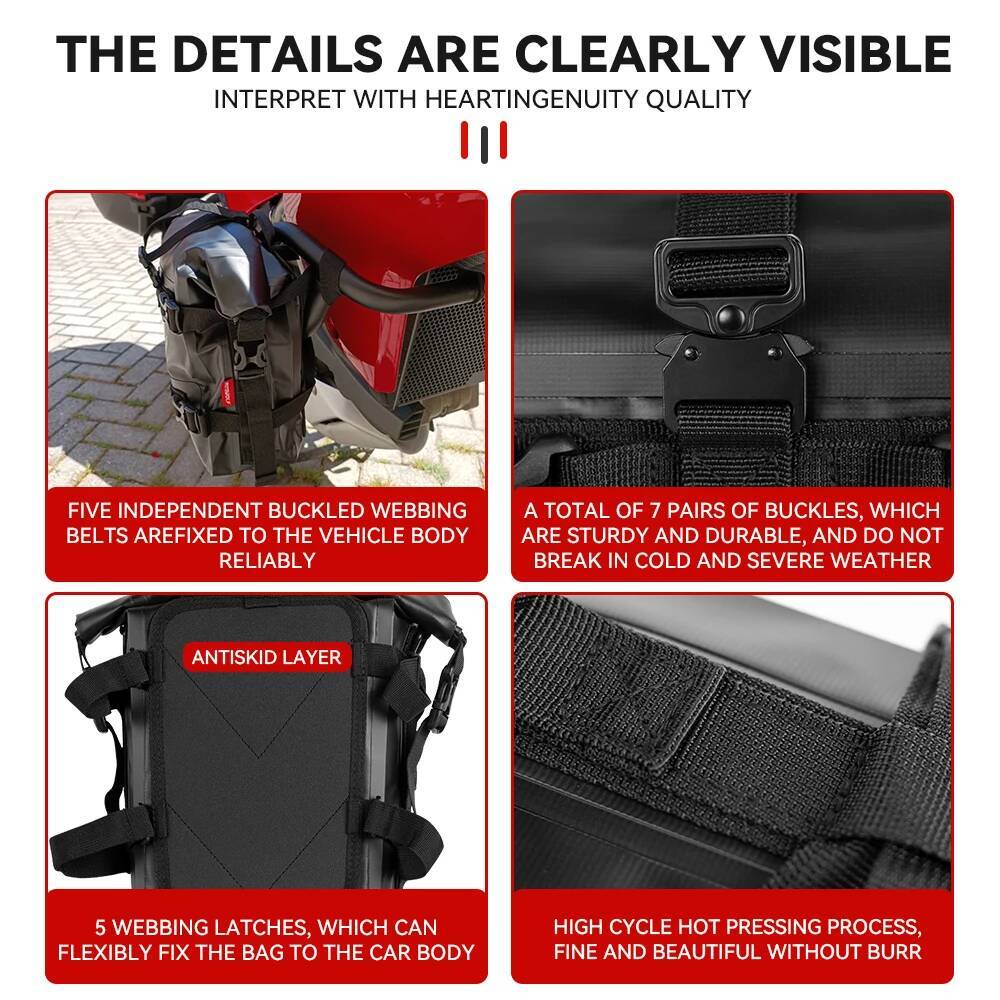 THE DETAILS ARE CLEARLY VISIBLE

INTERPRET WITH HEARTINGENUITY QUALITY

FIVE INDEPENDENT BUCKLED WEBBING BELTS AREFIXED TO THE VEHICLE BODY RELIABLY

A TOTAL OF 7 PAIRS OF BUCKLES, WHICH ARE STURDY AND DURABLE, AND DO NOT BREAK IN COLD AND SEVERE WEATHER

ANTISKID LAYER

5 WEBBING LATCHES, WHICH CAN FLEXIBLY FIX THE BAG TO THE CAR BODY

HIGH CYCLE HOT PRESSING PROCESS, FINE AND BEAUTIFUL WITHOUT BURR