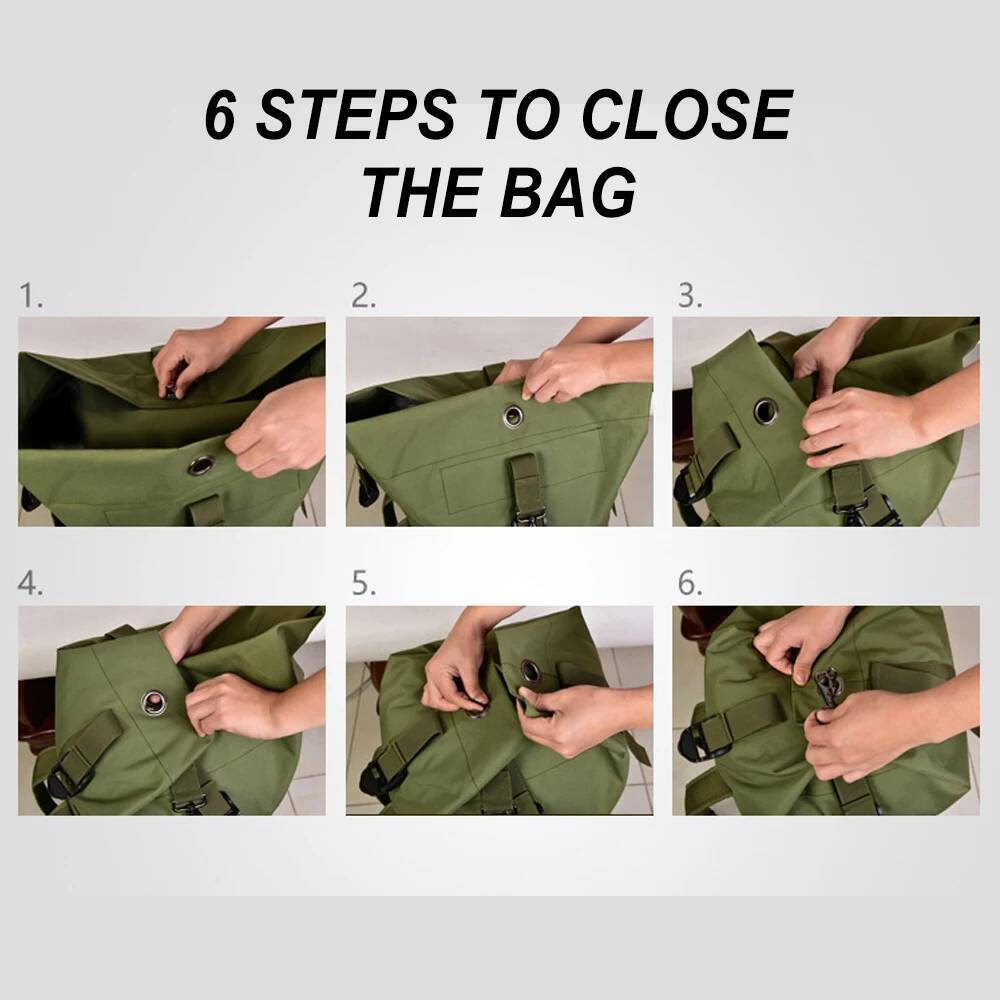 6 STEPS TO CLOSE THE BAG

1.

2.

3.

4.

5.

6.