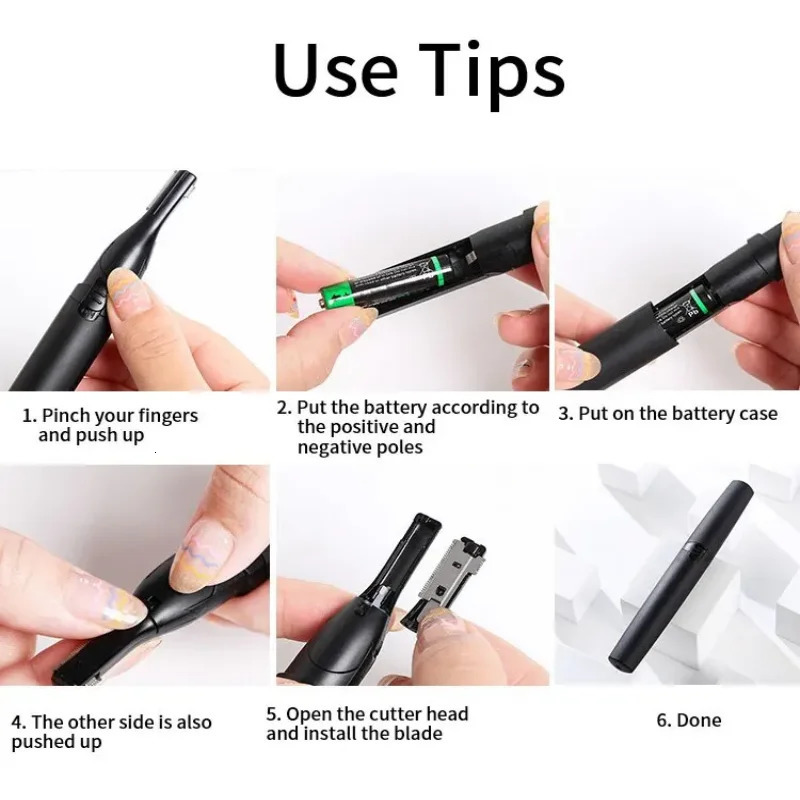 Use Tips

1. Pinch your fingers and push up

2. Put the battery according to the positive and negative poles

3. Put on the battery case

4. The other side is also pushed up

5. Open the cutter head and install the blade

6. Done