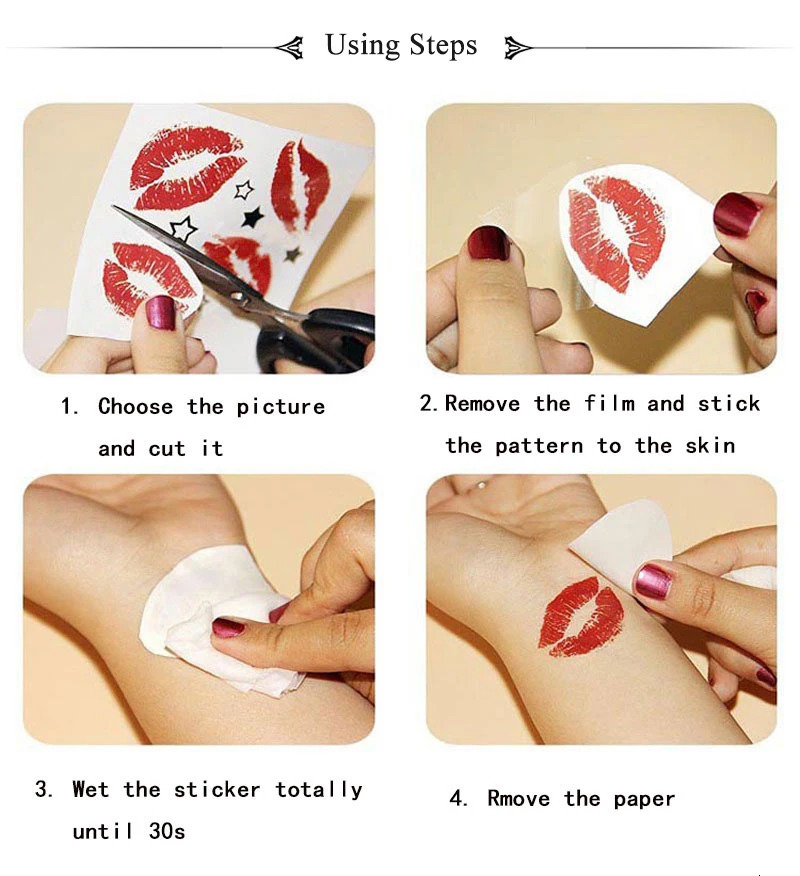 Using Steps

1. Choose the picture and cut it

2. Remove the film and stick the pattern to the skin

3. Wet the sticker totally until 30s

4. Rmove the paper