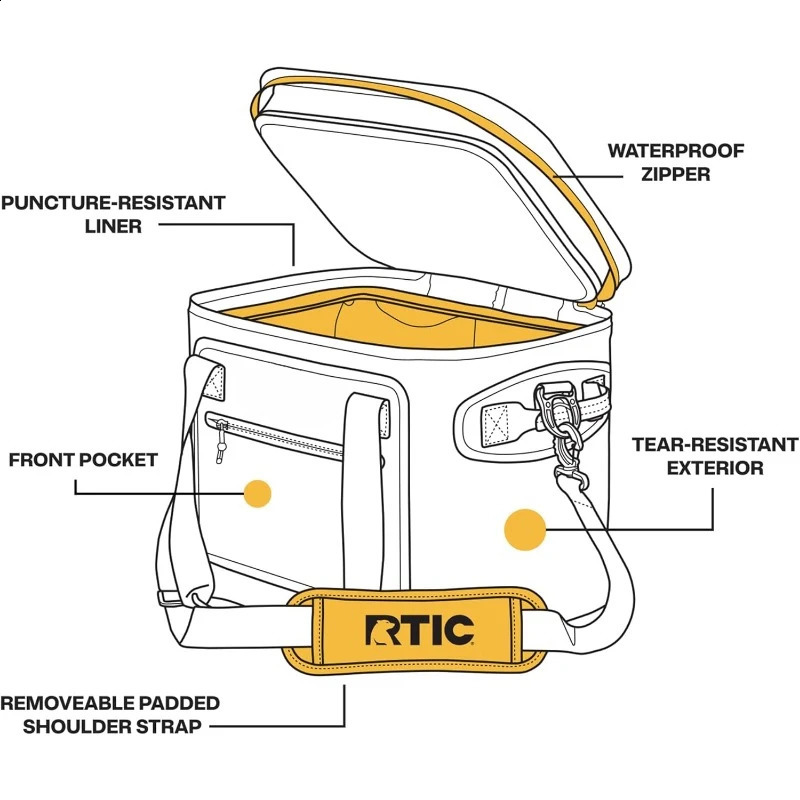 WATERPROOF ZIPPER

PUNCTURE-RESISTANT LINER

FRONT POCKET

TEAR-RESISTANT EXTERIOR

RTIC

REMOVEABLE PADDED SHOULDER STRAP