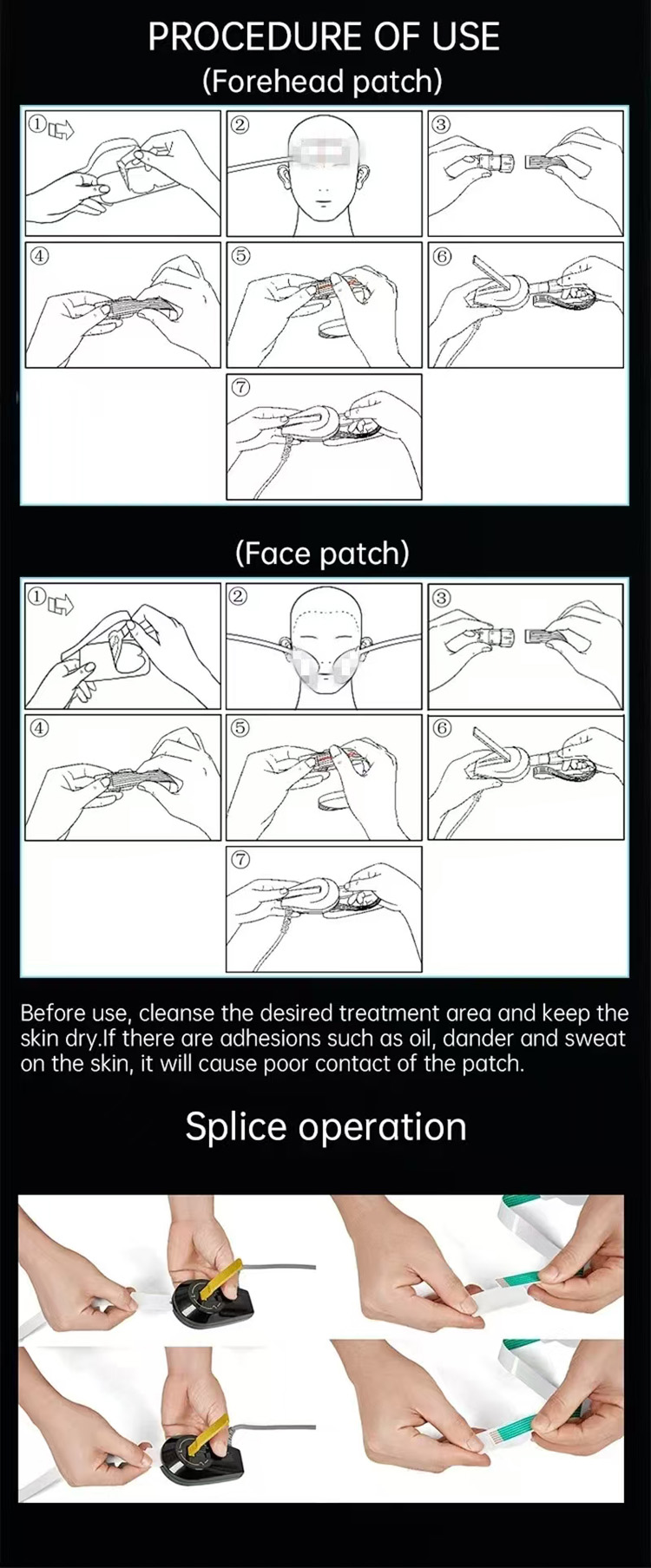 PROCEDURE OF USE
(Forehead patch)

①
②
③
④
⑤
⑥
⑦

(Face patch)

①
②
③
④
⑤
⑥
⑦

Before use, cleanse the desired treatment area and keep the skin dry.If there are adhesions such as oil, dander and sweat on the skin, it will cause poor contact of the patch.

Splice operation